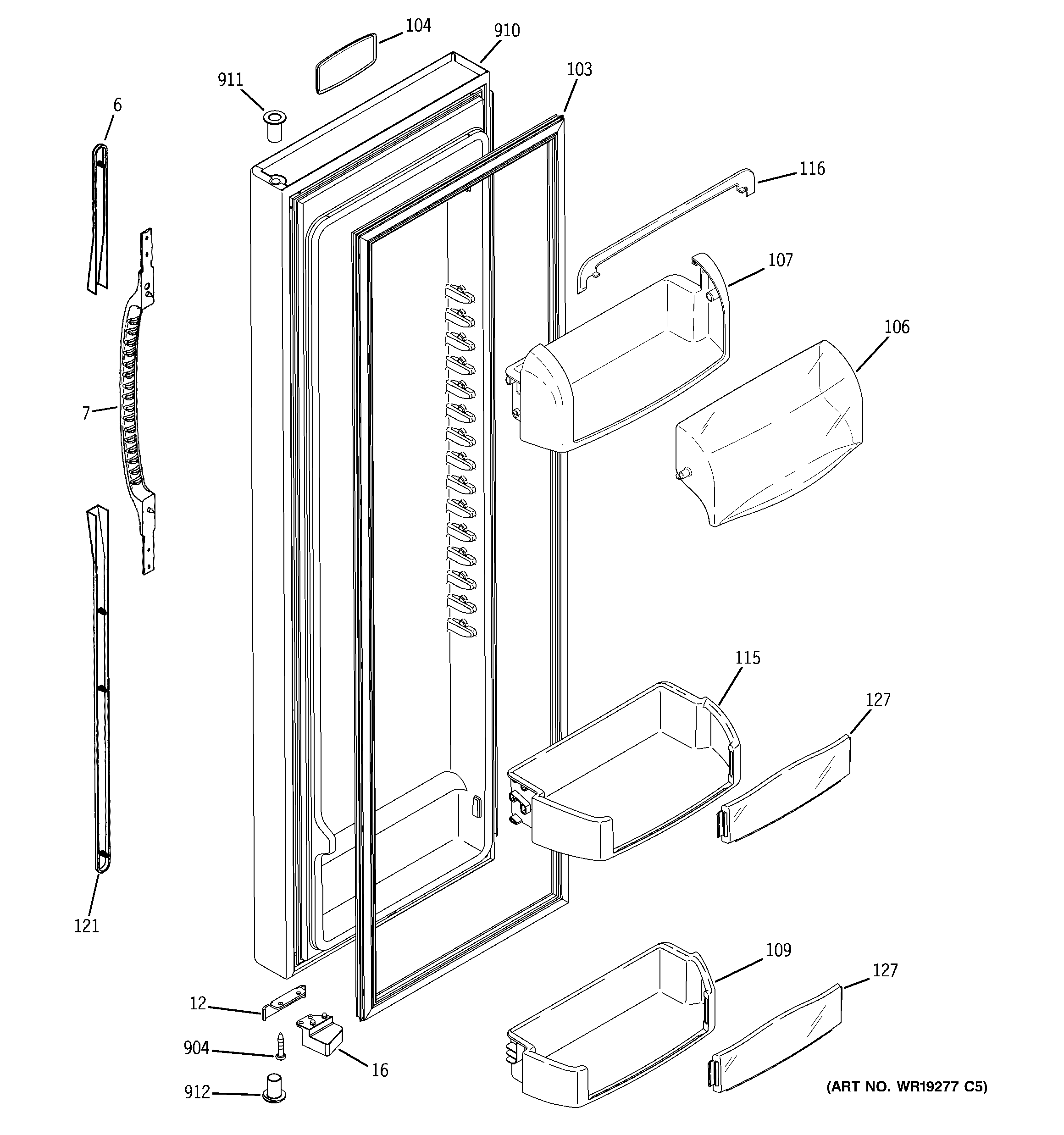 104
910
911
103
6
116
107
106
7
115
127
121
109
127
12
904
16
912
(ART NO. WR19277 C5)