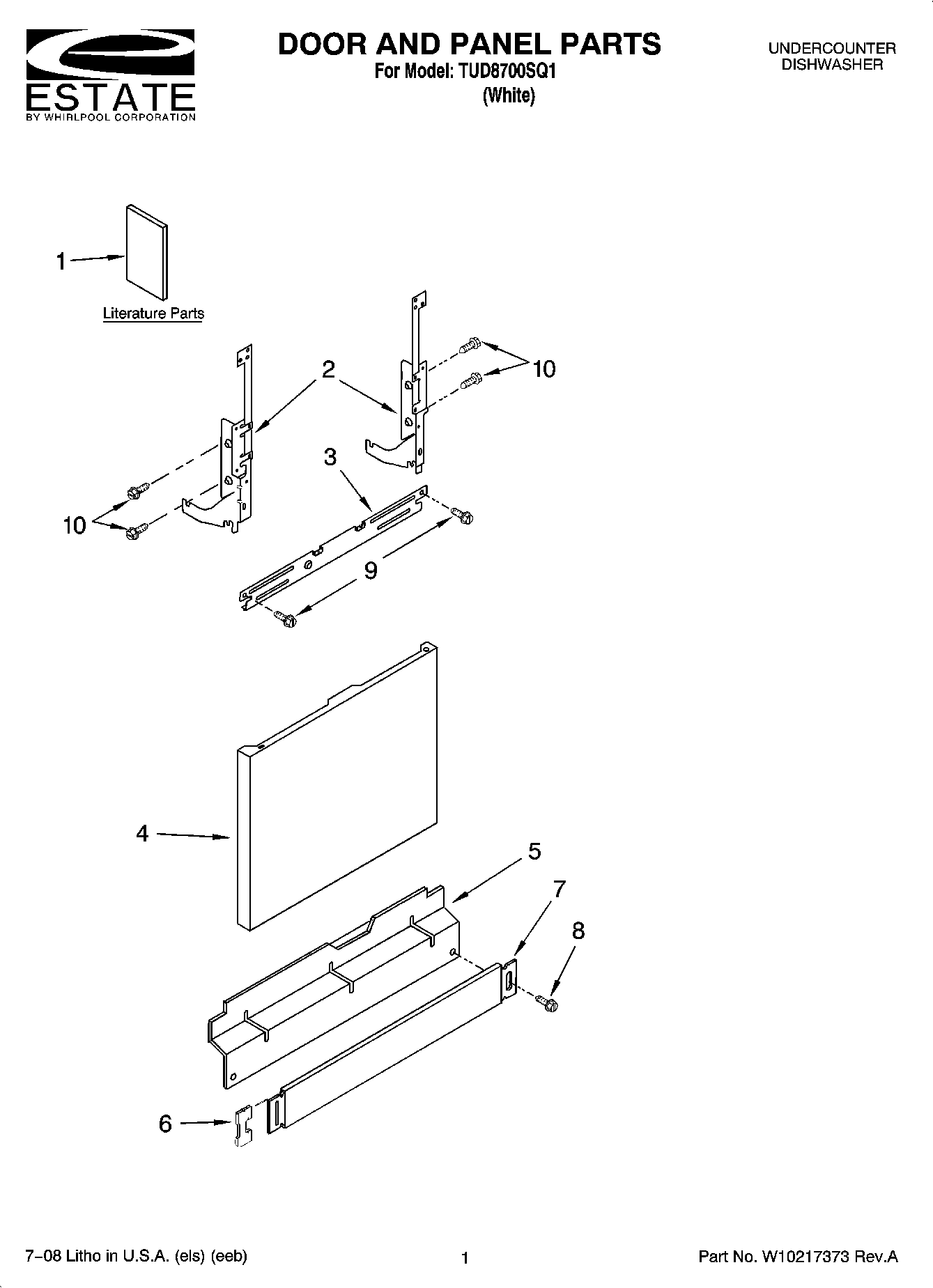 ESTATE
BY WHIRLPOOL CORPORATION

DOOR AND PANEL PARTS
For Model: TUD8700SQ1
(White)

UNDERCOUNTER
DISHWASHER

1
Literature Parts

2
10
3
10
9
4
5
7
8
6

7–08 Litho in U.S.A. (els) (eeb)
1
Part No. W10217373 Rev.A