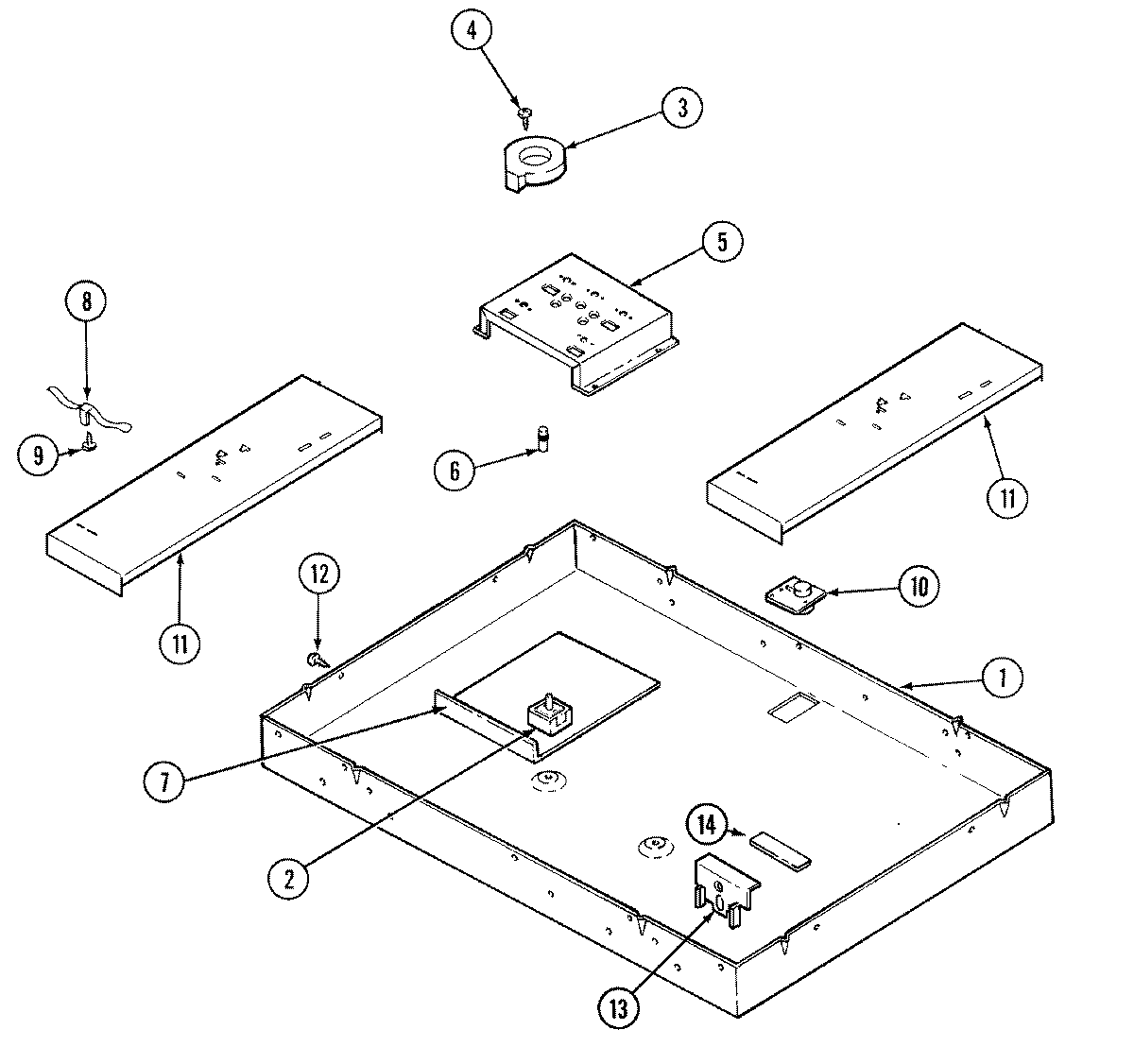 4
3
5
8
9
6
11
11
12
10
1
7
14
2
13