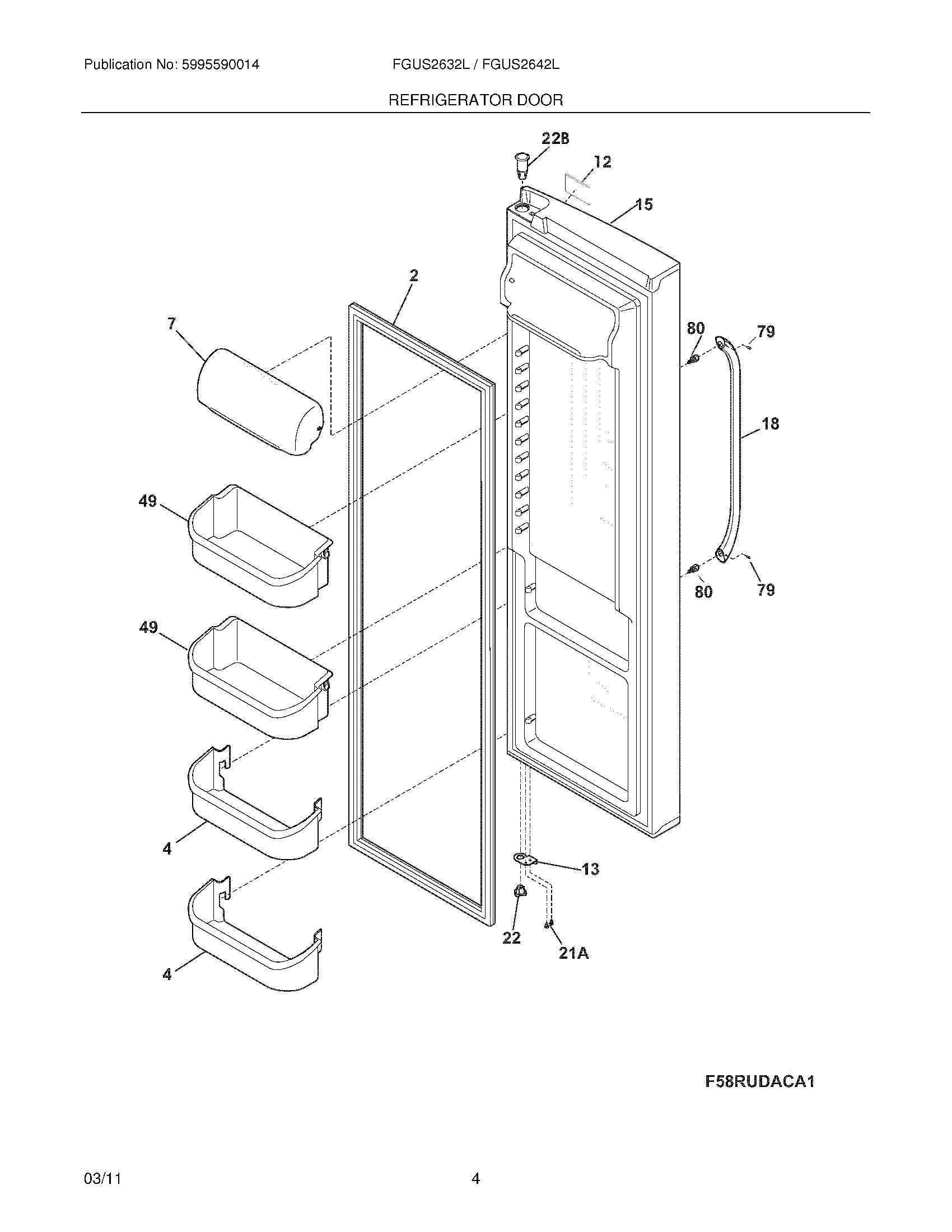 Publication No: 5995590014

FGUS2632L / FGUS2642L

REFRIGERATOR DOOR

22B
12
15
2
7
80
79
18
49
80
79
49
4
13
22
21A
4

F58RUDACA1

03/11

4