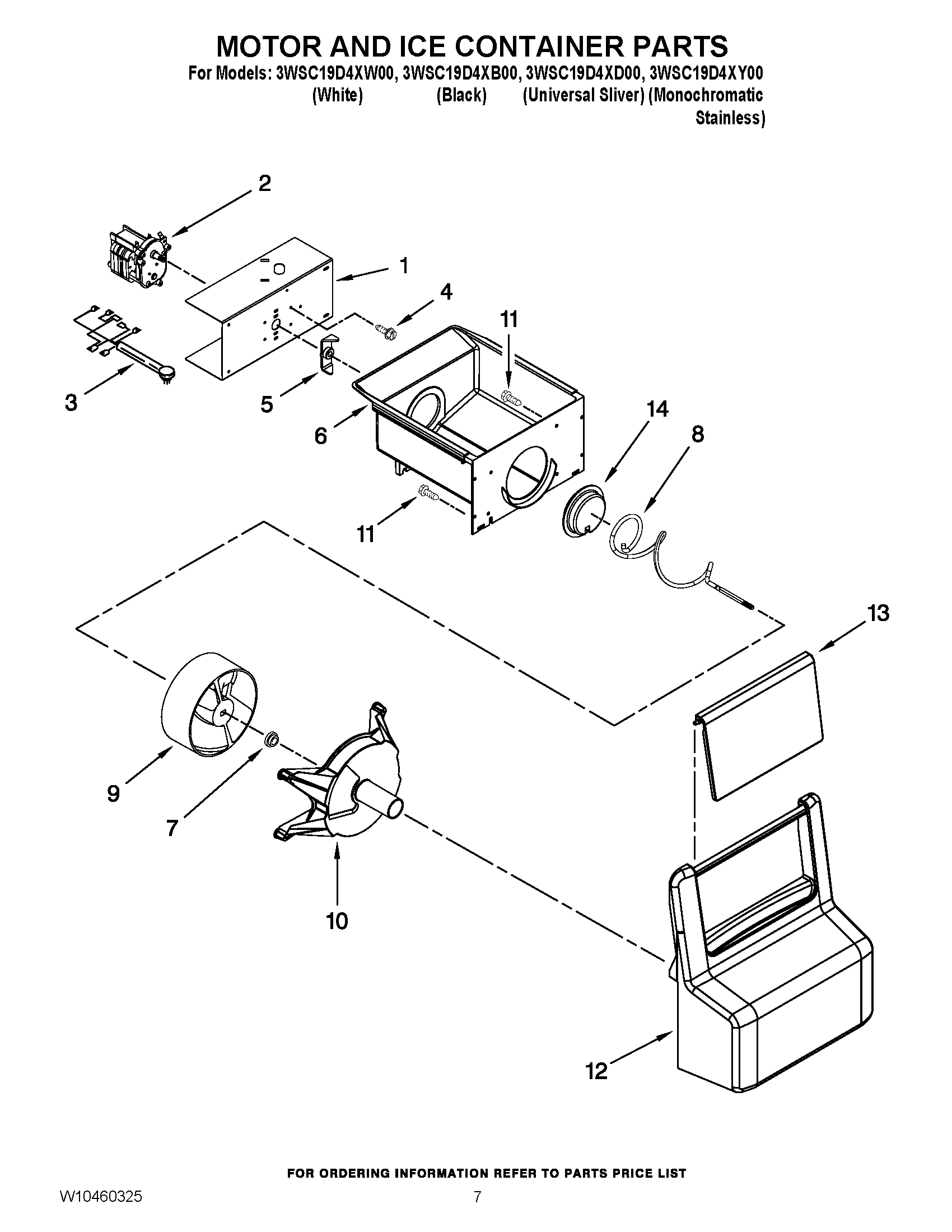 MOTOR AND ICE CONTAINER PARTS

For Models: 3WSC19D4XW00, 3WSC19D4XB00, 3WSC19D4XD00, 3WSC19D4XY00
(White) (Black) (Universal Sliver) (Monochromatic Stainless)

2
1
4
11
3
5
6
14
8
11
13
9
7
10
12

FOR ORDERING INFORMATION REFER TO PARTS PRICE LIST

W10460325

7