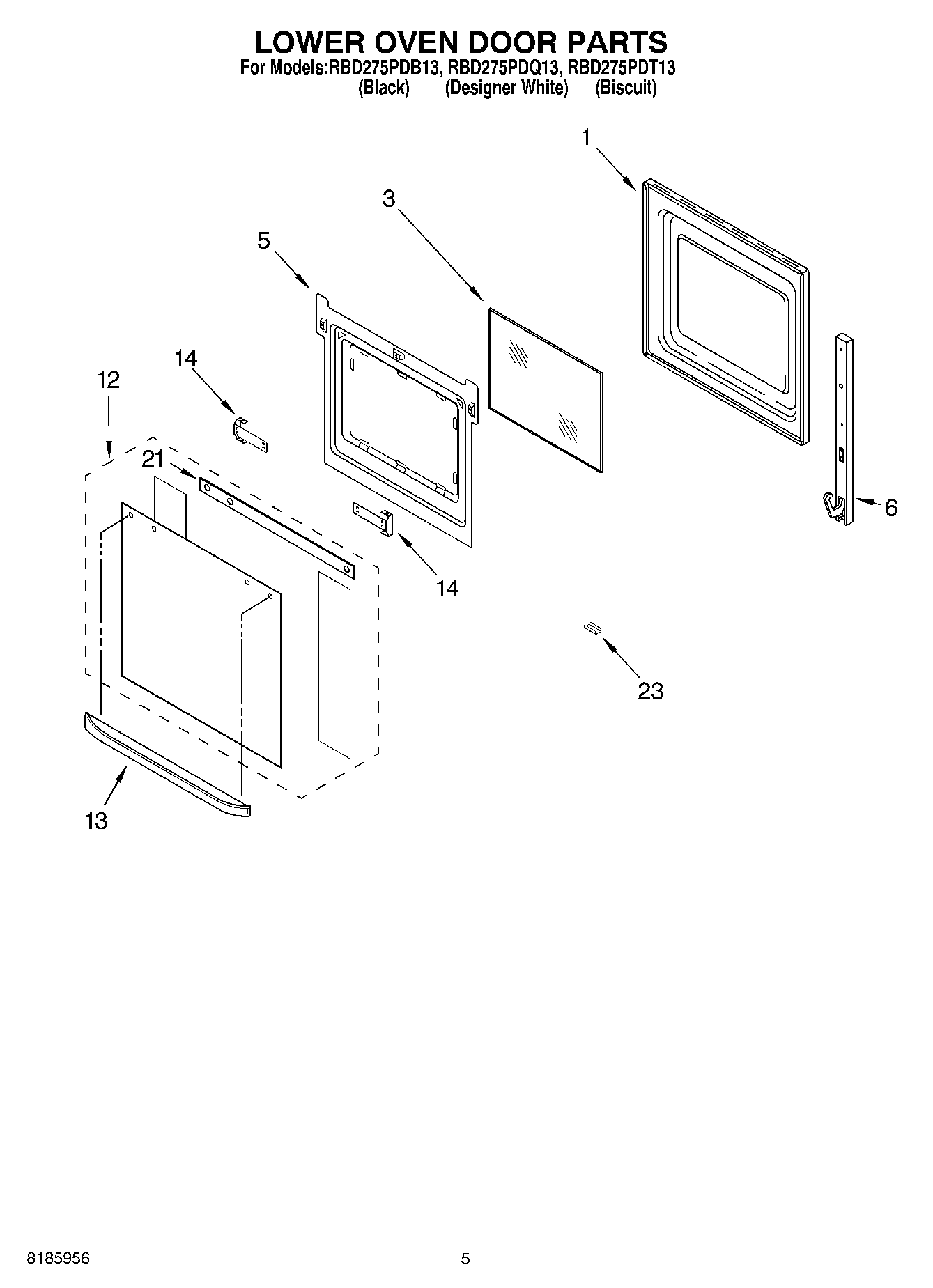 LOWER OVEN DOOR PARTS
For Models:RBD275PDB13, RBD275PDQ13, RBD275PDT13
(Black) (Designer White) (Biscuit)

1
3
5
14
12
21
6
14
23
13

8185956

5