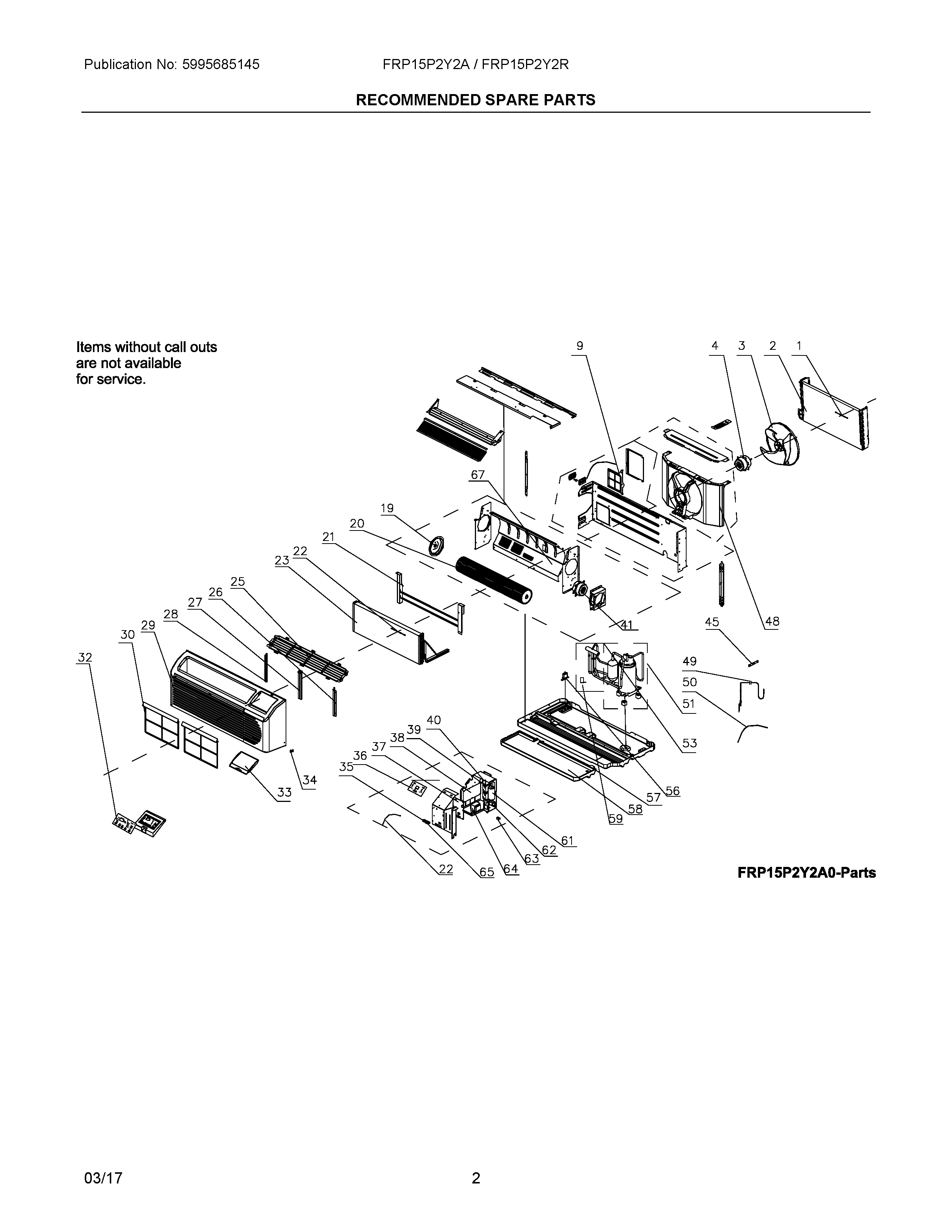 Publication No: 5995685145
FRP15P2Y2A / FRP15P2Y2R

RECOMMENDED SPARE PARTS

Items without call outs are not available for service.

9 4 3 2 1

67

19
20
21
23 22
25
26
27
28
29
30
32

41
45
48
49
50
51
53

40
39
38
37
36
35
34
33

56
57
58
59
61
62
63
64
65
22

FRP15P2Y2A0-Parts

03/17
2