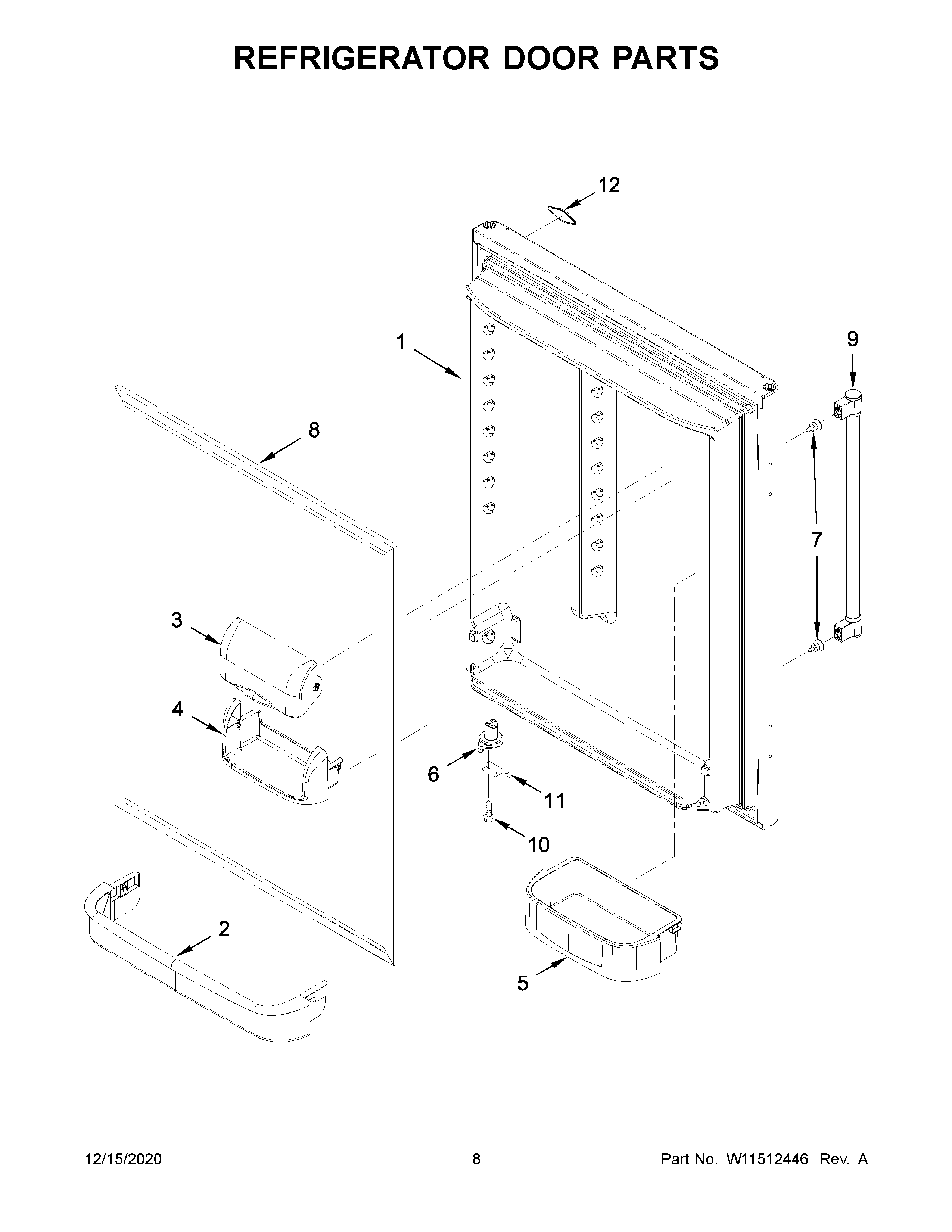 REFRIGERATOR DOOR PARTS

12

1

9

8

7

3

4

6

11

10

2

5

12/15/2020

8

Part No. W11512446 Rev. A