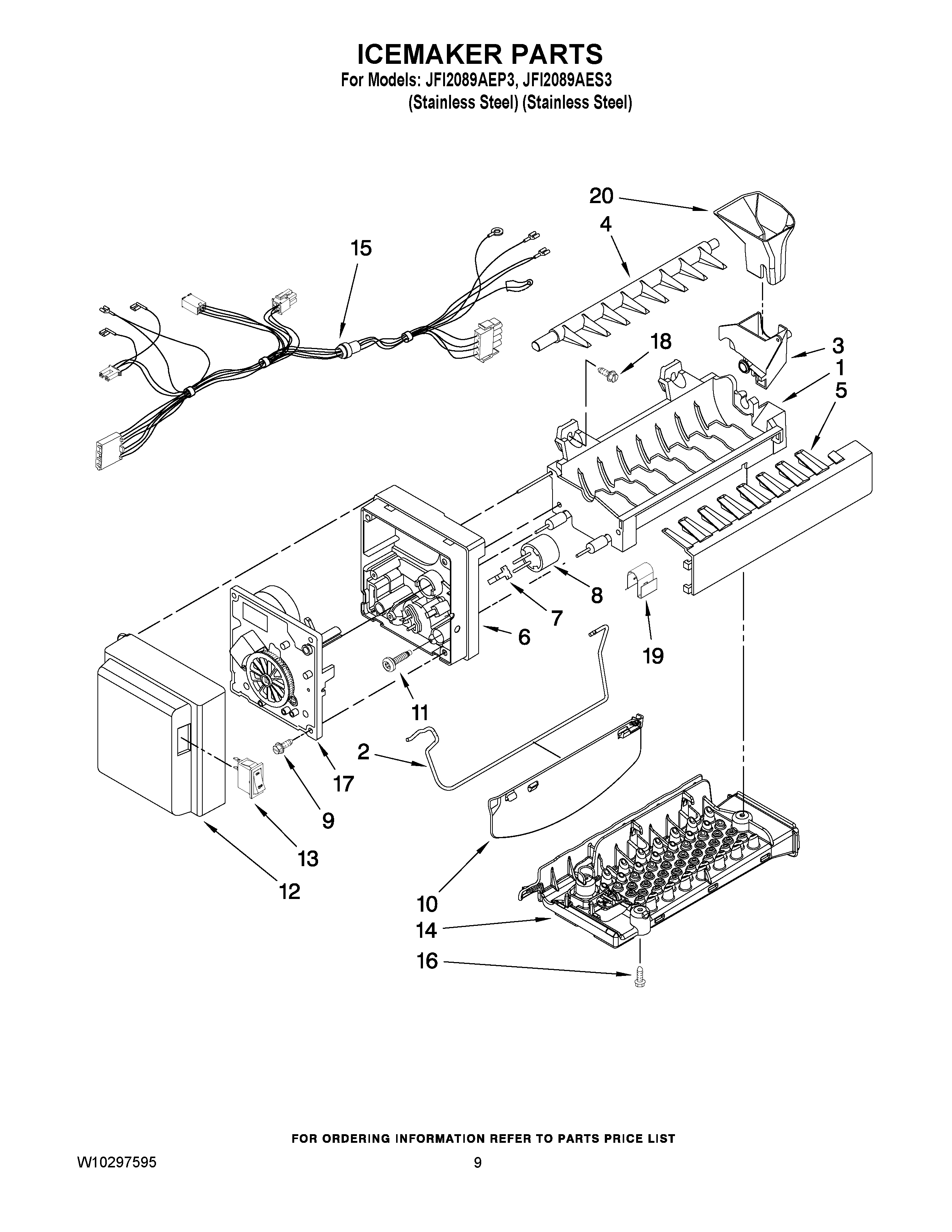 ICEMAKER PARTS
For Models: JFI2089AEP3, JFI2089AES3
(Stainless Steel) (Stainless Steel)

20
4
15
18
3
1
5
8
7
6
19
11
2
17
9
13
12
10
14
16

FOR ORDERING INFORMATION REFER TO PARTS PRICE LIST

W10297595
9