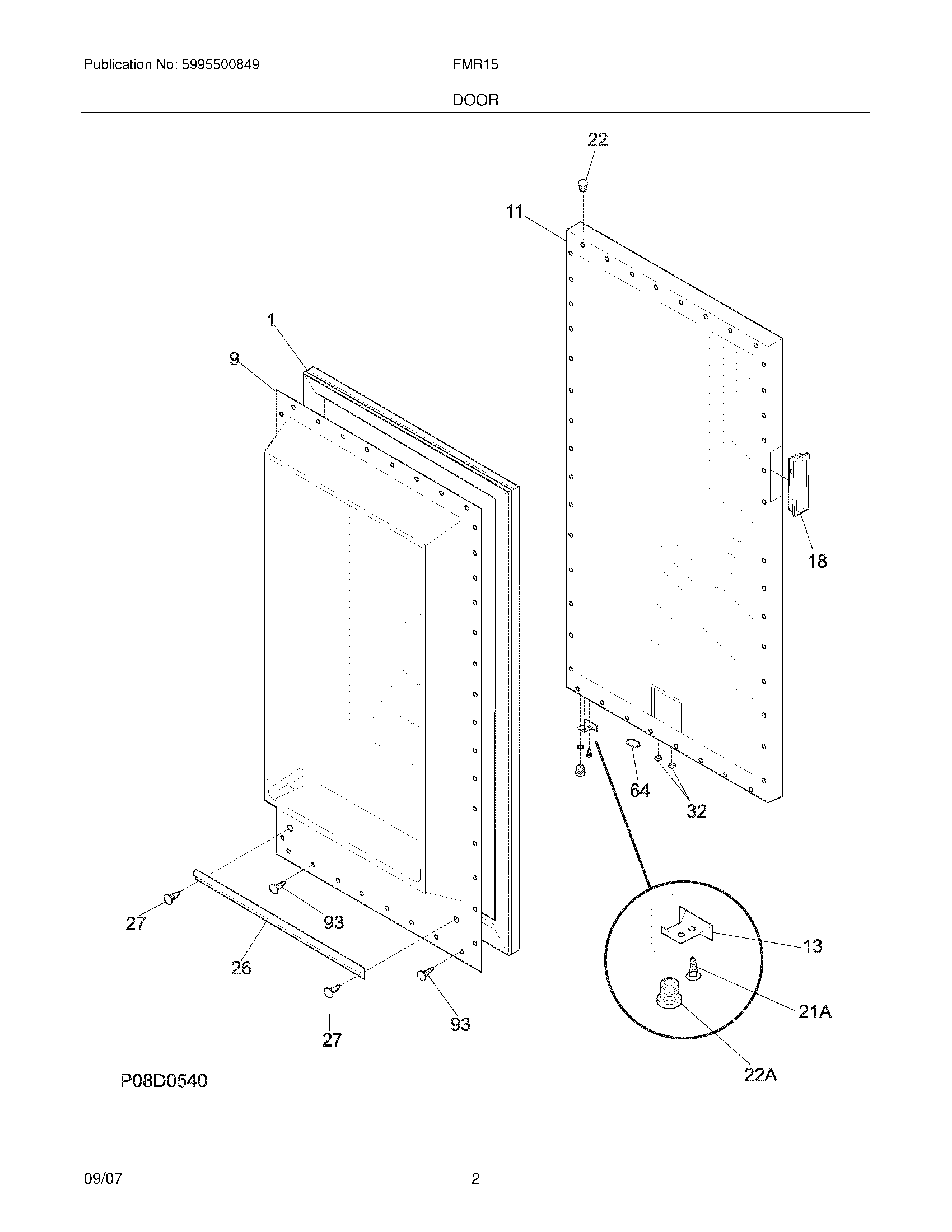 Publication No: 5995500849

FMR15

DOOR

22

11

1

9

18

64

32

27

93

26

27

93

13

21A

22A

P08D0540

09/07

2