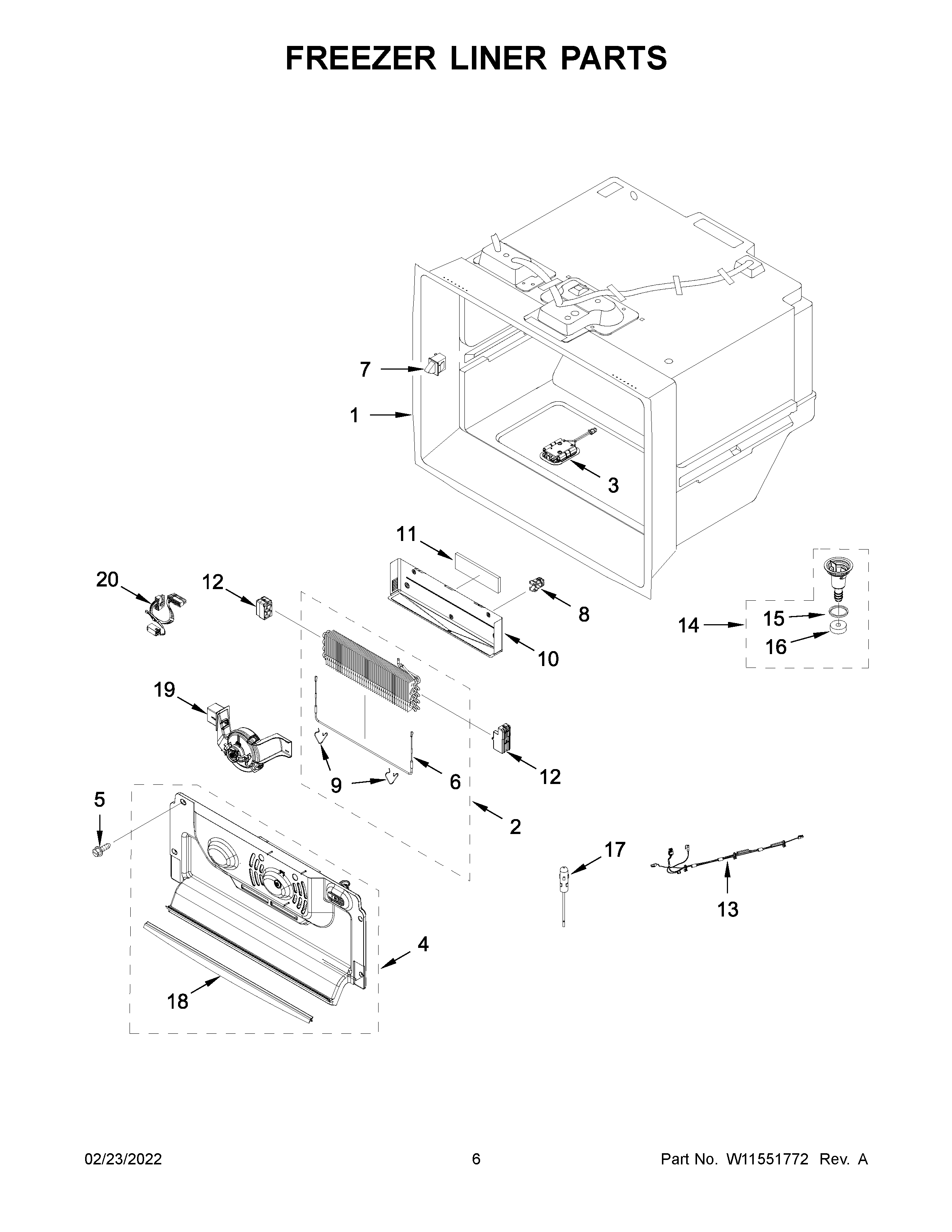 FREEZER LINER PARTS

7
1
3
11
20
12
8
14
15
16
10
19
12
9
6
5
2
17
13
4
18

02/23/2022
6
Part No. W11551772 Rev. A