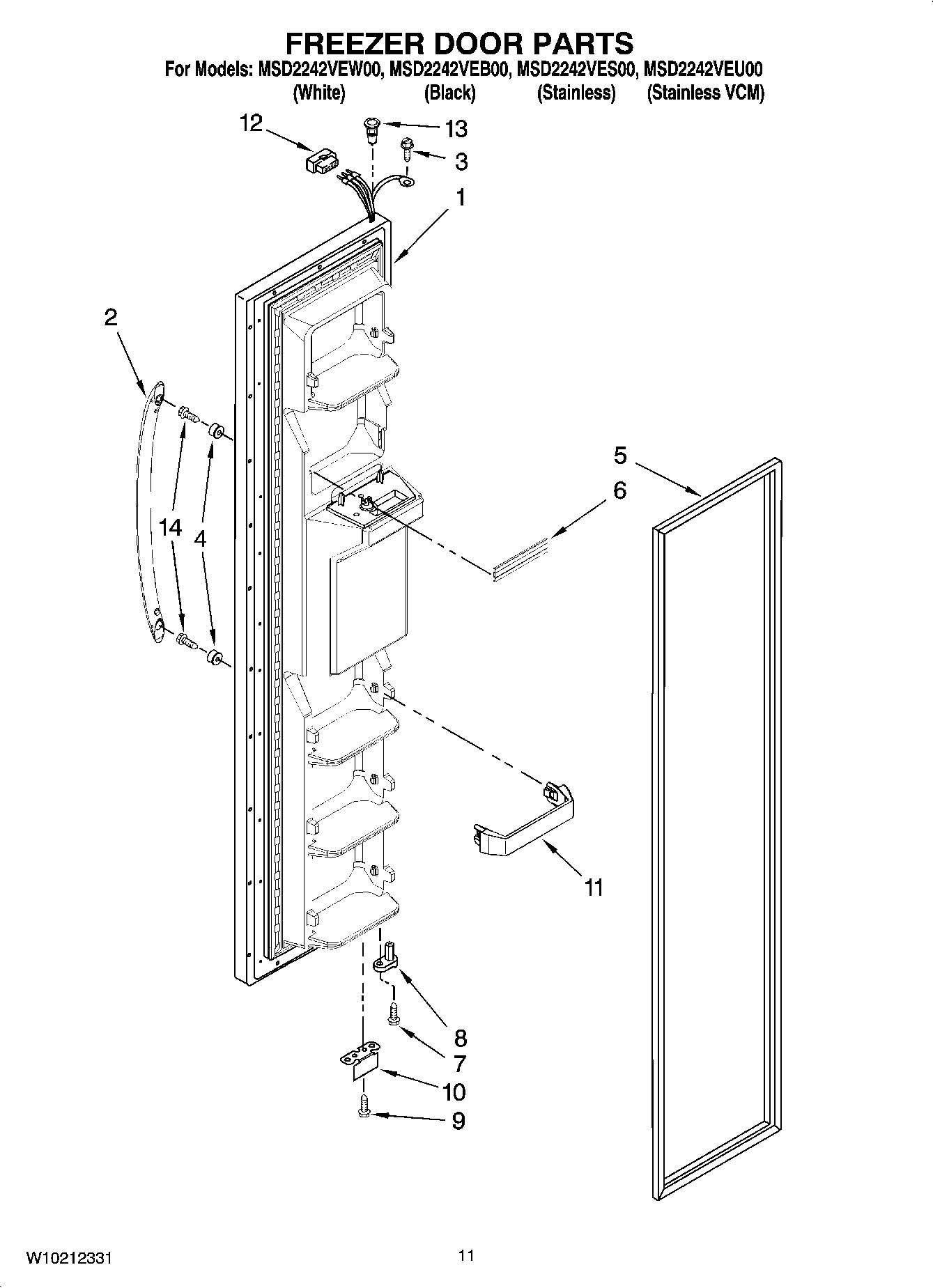 FREEZER DOOR PARTS

For Models: MSD2242VEW00, MSD2242VEB00, MSD2242VES00, MSD2242VEU00
(White) (Black) (Stainless) (Stainless VCM)

12
13
3
1
2
14
4
5
6
11
8
7
10
9

W10212331
11