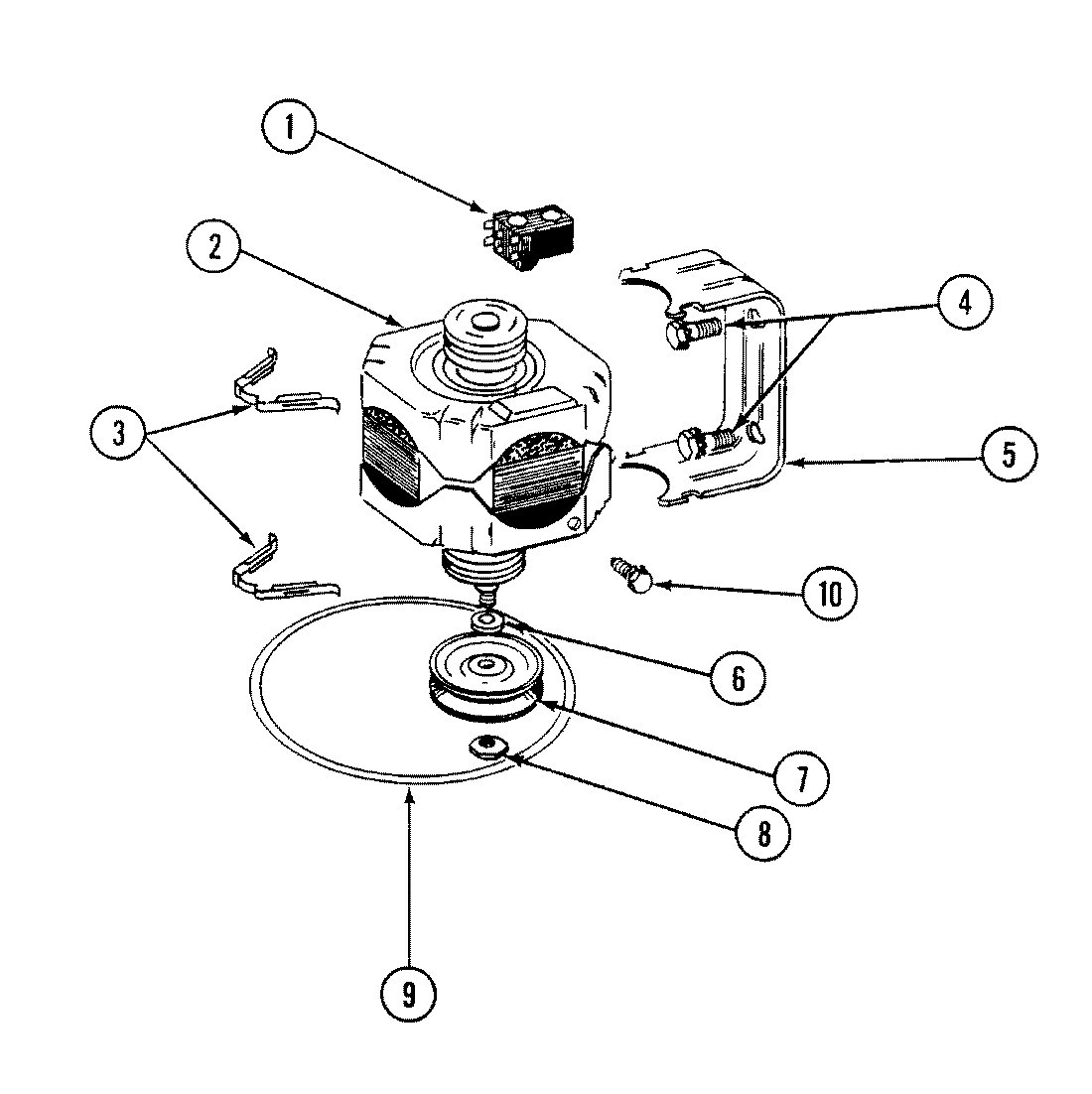 1
2
4
3
5
10
6
7
8
9