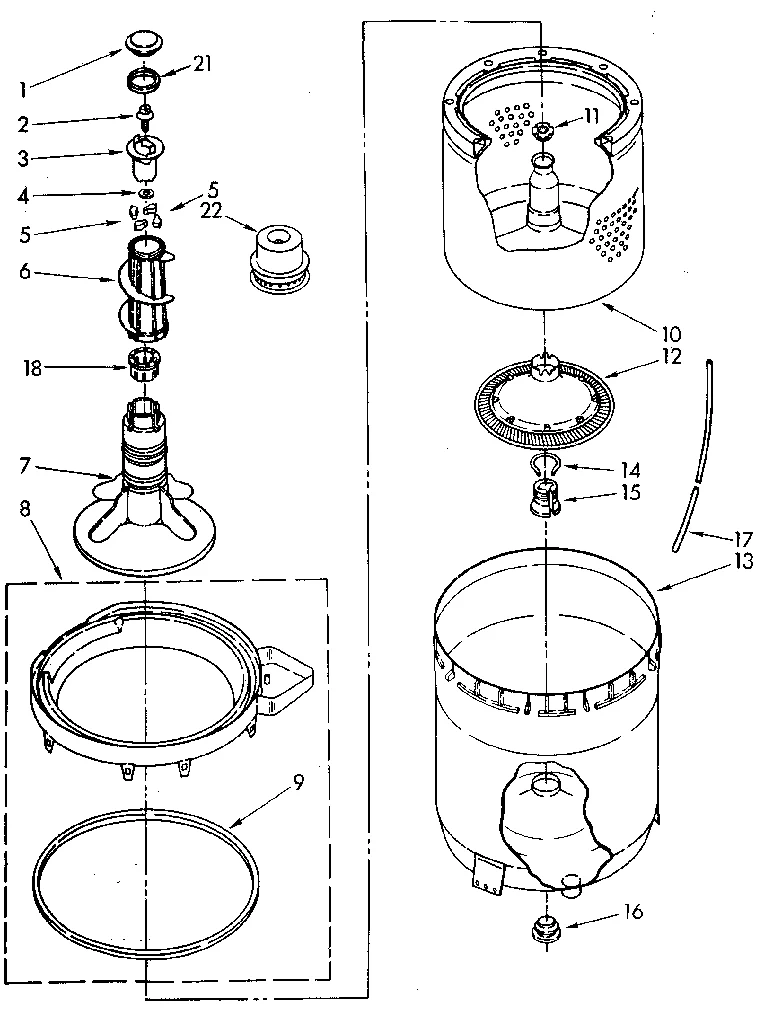 1
21
2
3
4
5
5
22
6
18
7
8
9
11
10
12
14
15
17
13
16