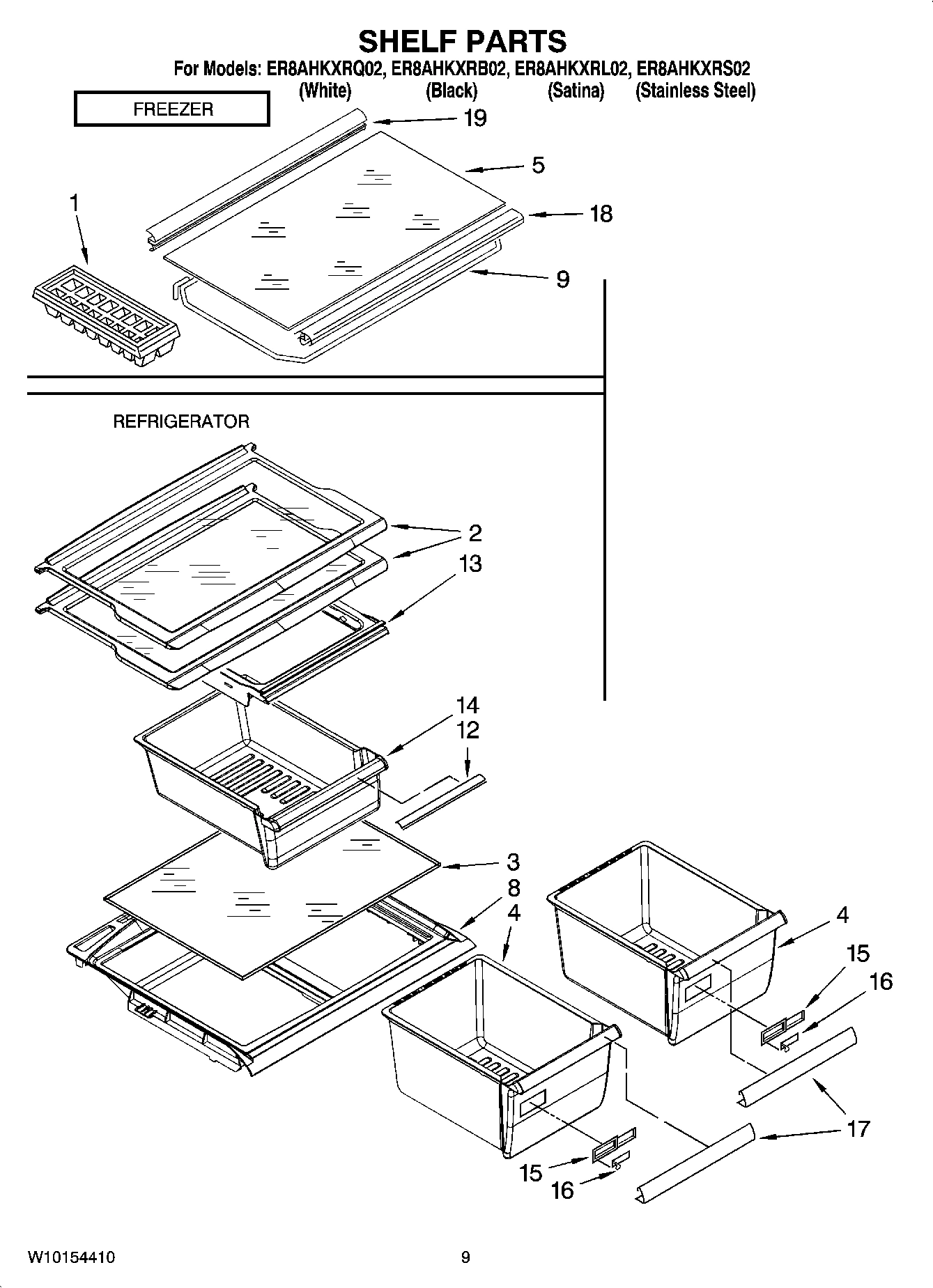 SHELF PARTS

For Models: ER8AHKXRQ02, ER8AHKXRB02, ER8AHKXRL02, ER8AHKXRS02
(White) (Black) (Satina) (Stainless Steel)

FREEZER

19
5
18
1
9

REFRIGERATOR

2
13
14
12
3
8
4
4
15
16
17
15
16

W10154410

9