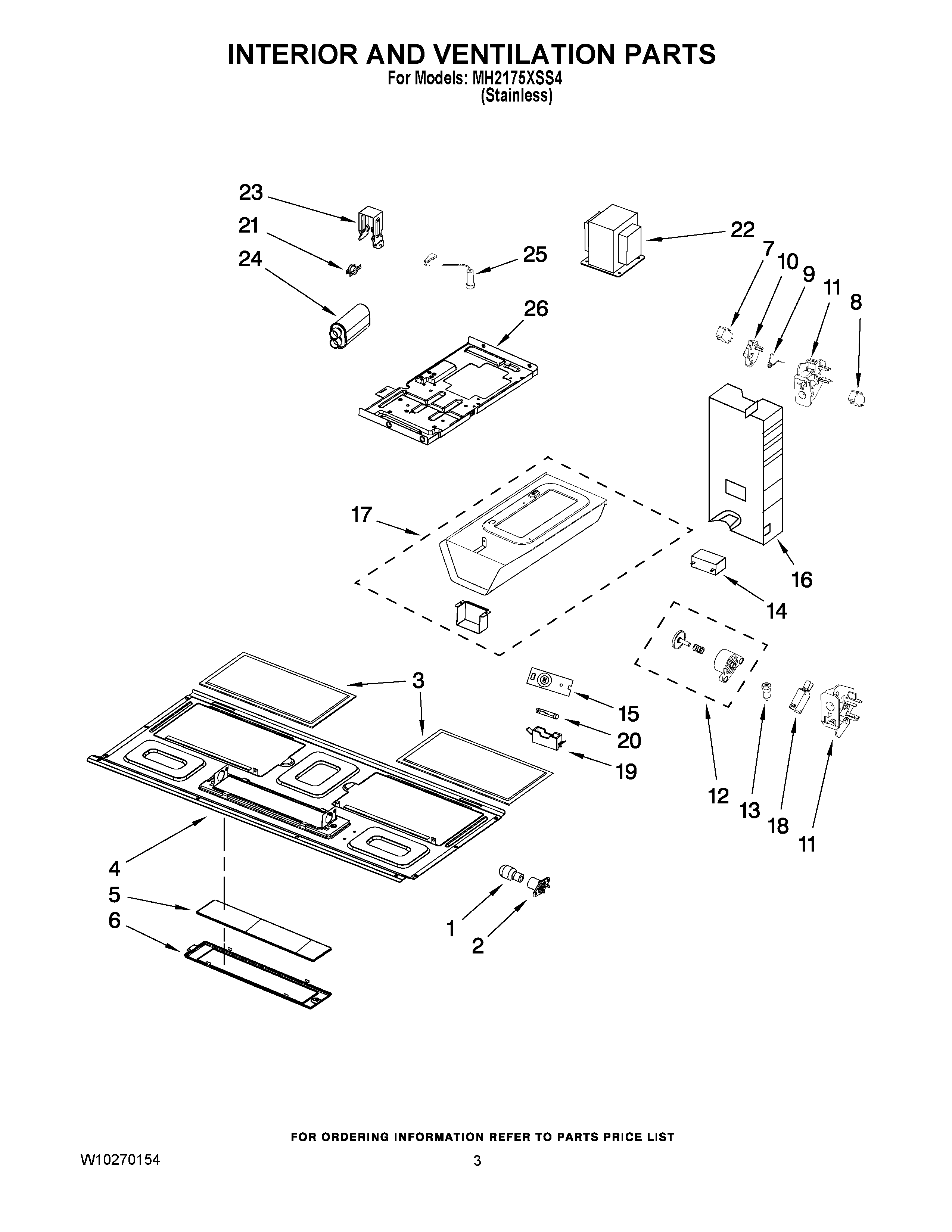 INTERIOR AND VENTILATION PARTS
For Models: MH2175XSS4
(Stainless)

23
21
24
25
22
7
10
9
11
8
26
17
16
14
3
15
20
19
12
13
18
11
4
5
6
1
2

FOR ORDERING INFORMATION REFER TO PARTS PRICE LIST

W10270154

3