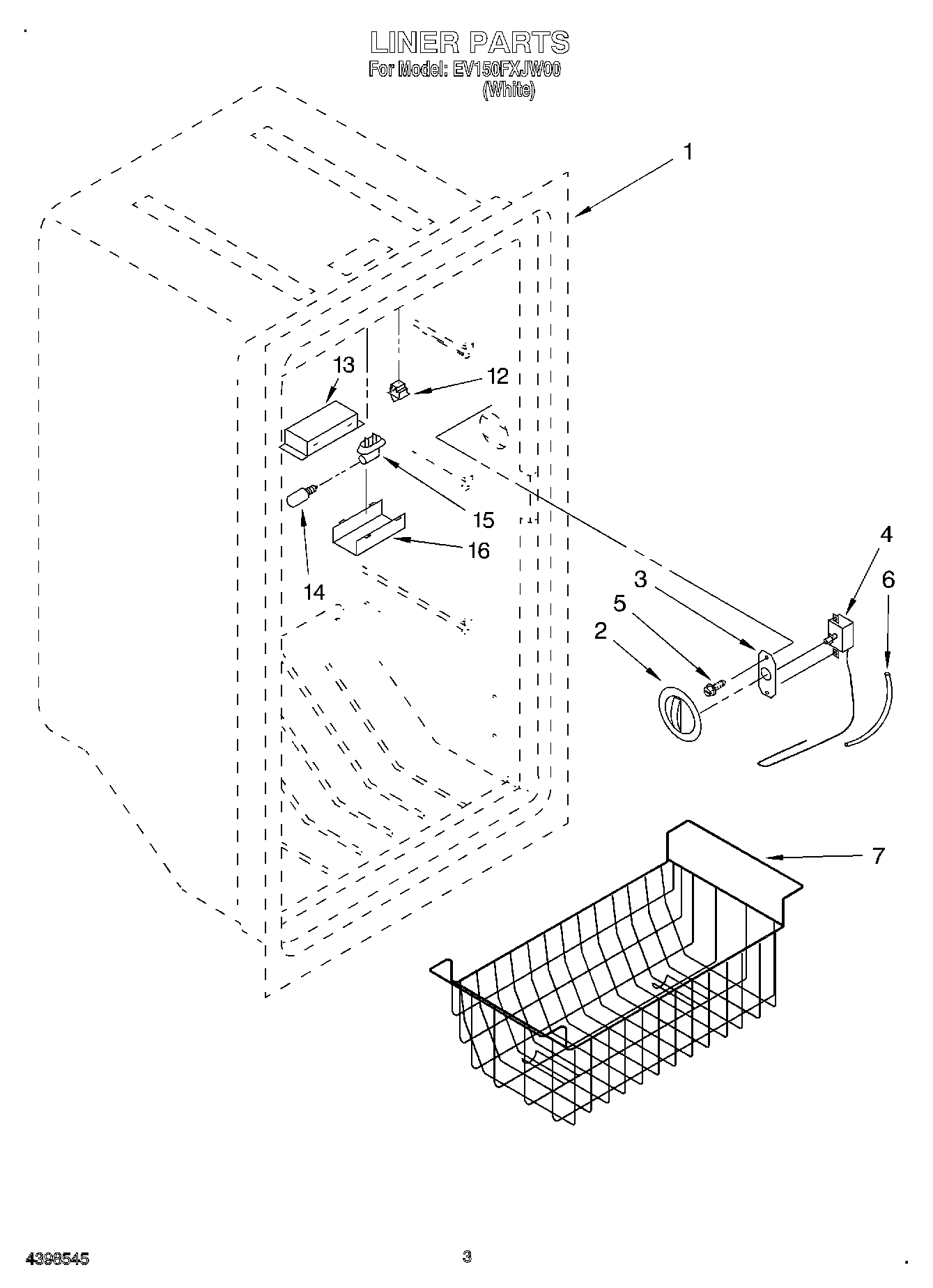 LINER PARTS
For Model: EV150FXJW00
(White)

1

13

12

15

16

14

4

3

6

5

2

7

4398545

3