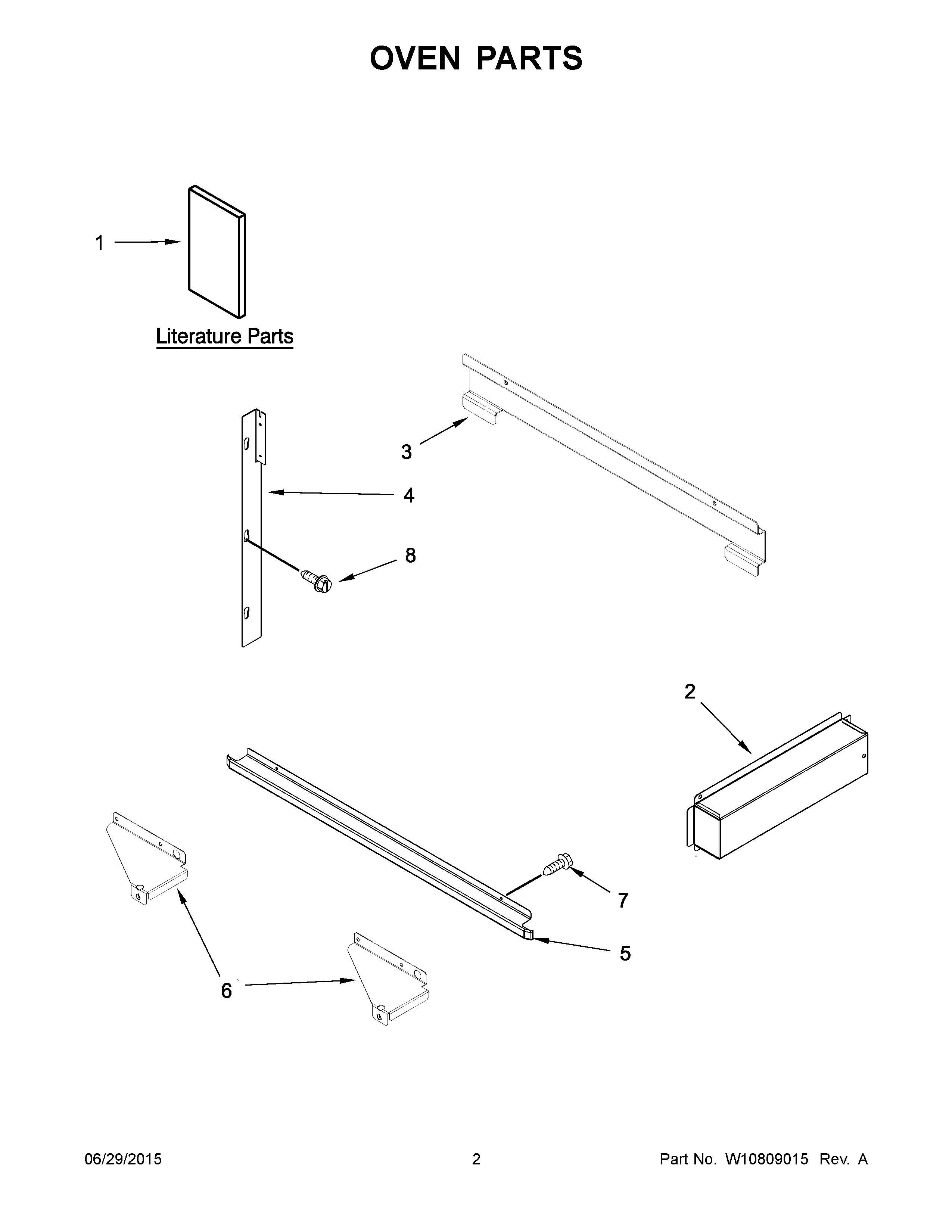 OVEN PARTS

1

Literature Parts

3

4

8

2

7

5

6

06/29/2015 2 Part No. W10809015 Rev. A