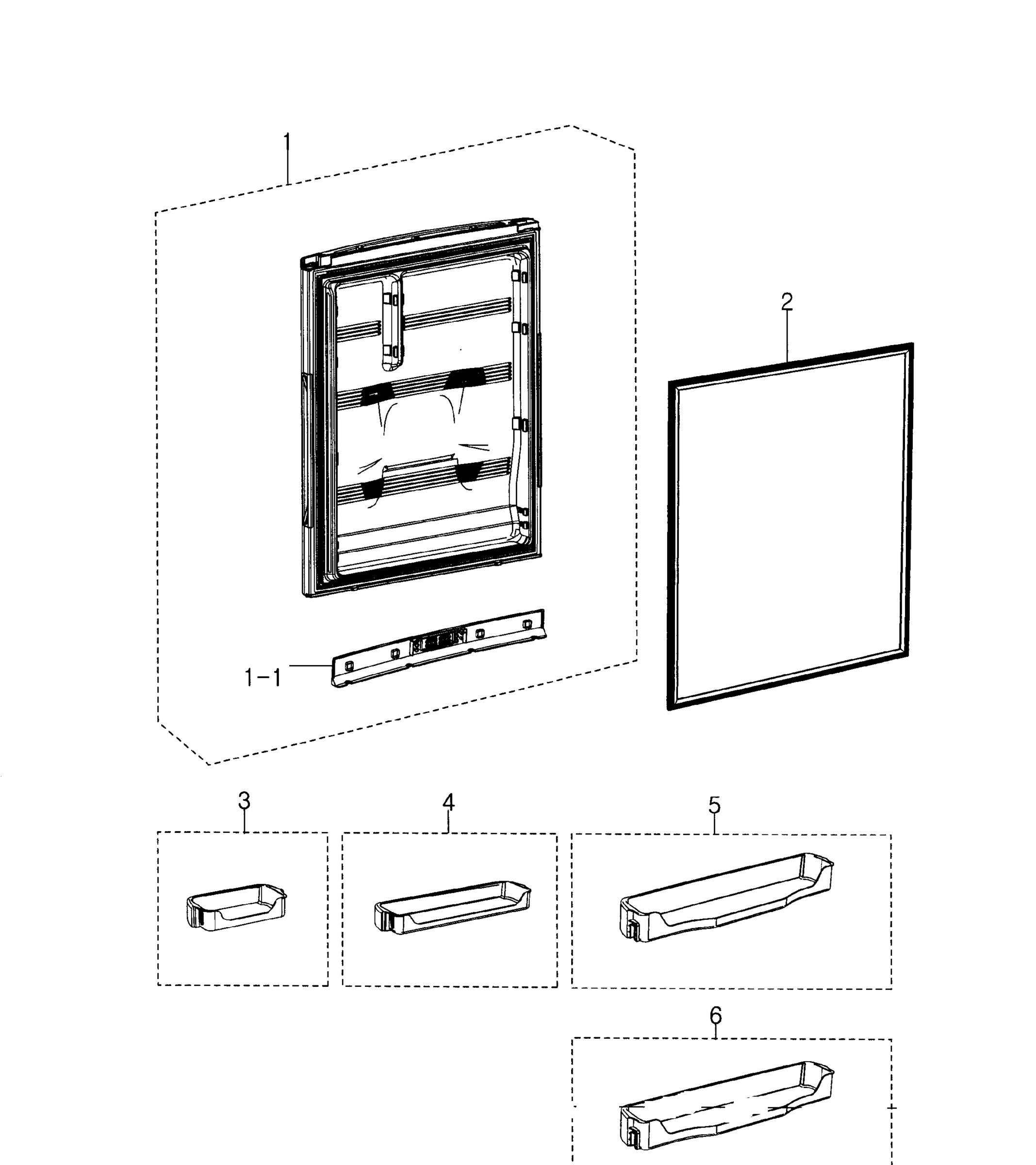 1

2

1-1

3

4

5

6