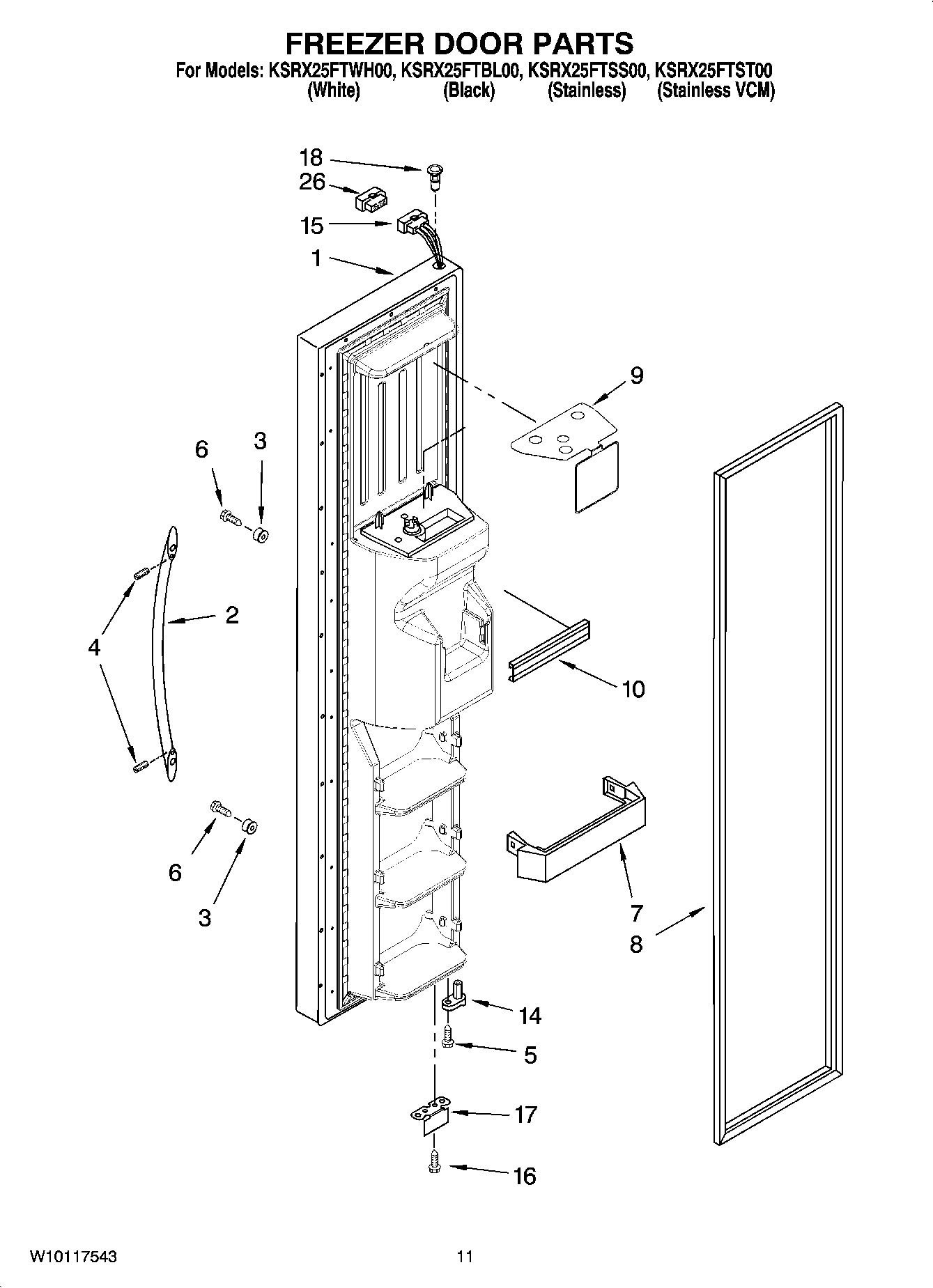 FREEZER DOOR PARTS

For Models: KSRX25FTWH00, KSRX25FTBL00, KSRX25FTSS00, KSRX25FTST00
(White) (Black) (Stainless) (Stainless VCM)

18
26
15
1
9
6
3
2
4
10
6
3
7
8
14
5
17
16

W10117543

11