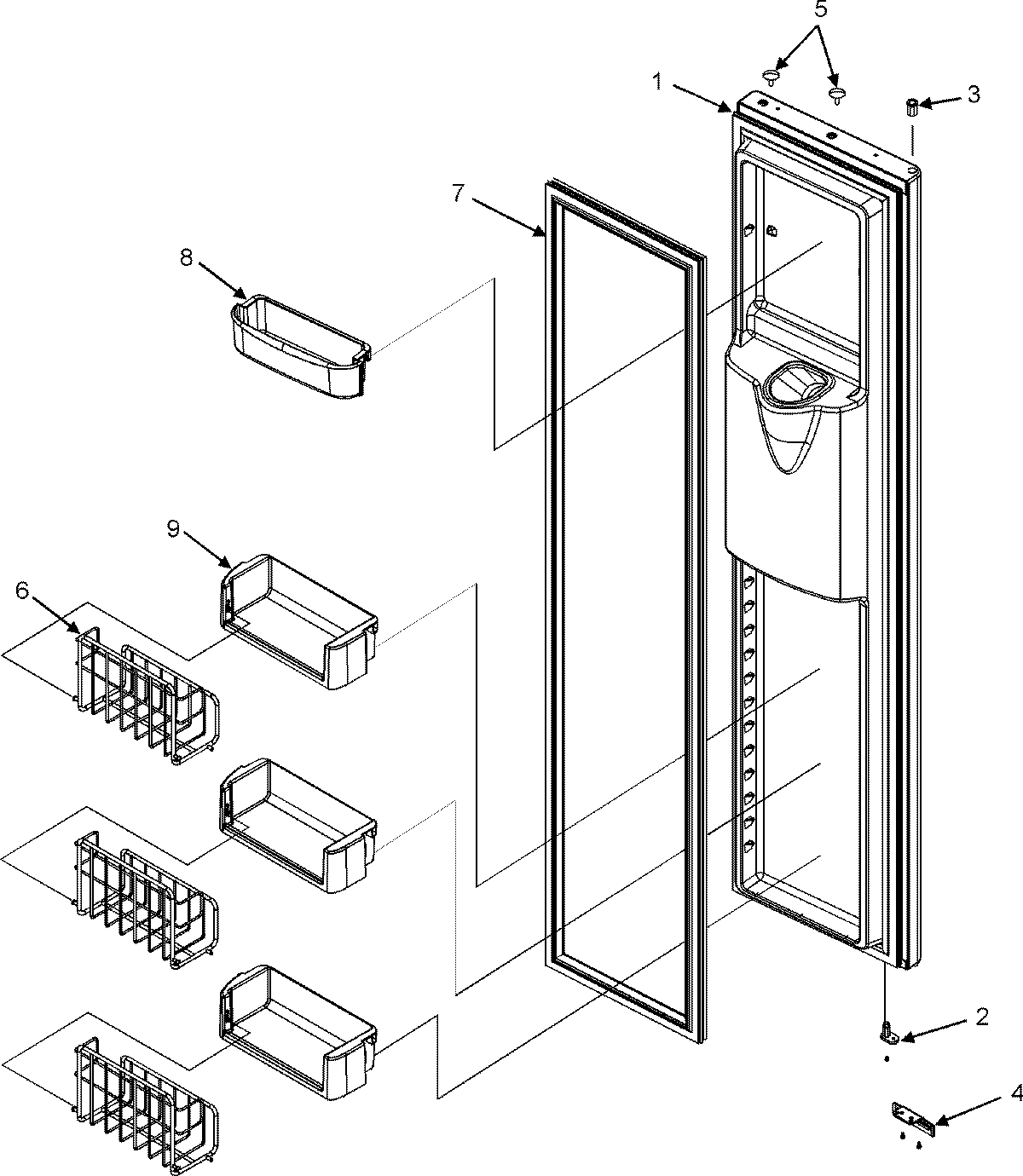 5
1
3
7
8
9
6
2
4