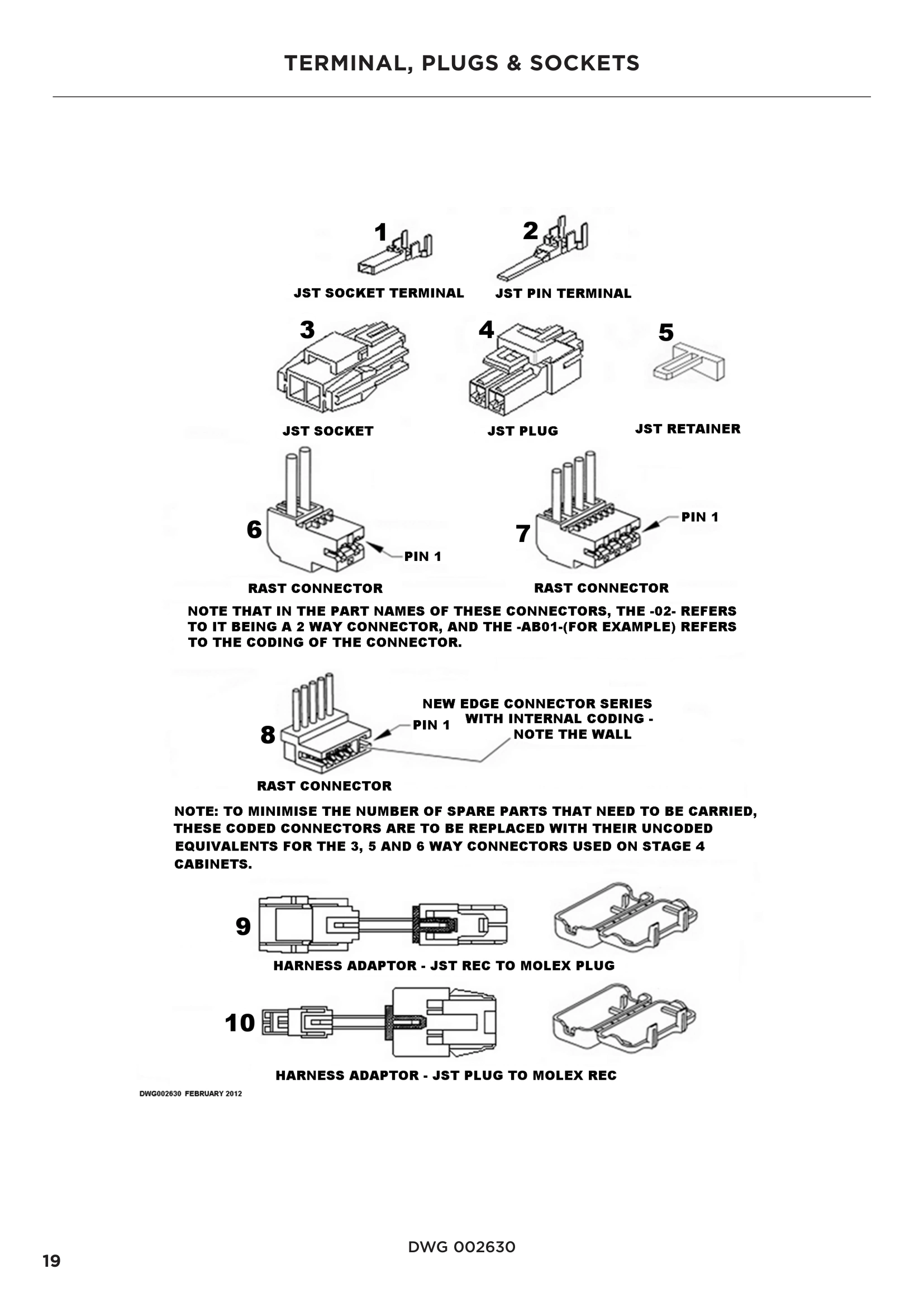 TERMINAL, PLUGS & SOCKETS

1

JST SOCKET TERMINAL

2

JST PIN TERMINAL

3

JST SOCKET

4

JST PLUG

5

JST RETAINER

6

PIN 1

RAST CONNECTOR

7

PIN 1

RAST CONNECTOR

NOTE THAT IN THE PART NAMES OF THESE CONNECTORS, THE -02- REFERS TO IT BEING A 2 WAY CONNECTOR, AND THE -AB01-(FOR EXAMPLE) REFERS TO THE CODING OF THE CONNECTOR.

8

PIN 1

NEW EDGE CONNECTOR SERIES WITH INTERNAL CODING - NOTE THE WALL

RAST CONNECTOR

NOTE: TO MINIMISE THE NUMBER OF SPARE PARTS THAT NEED TO BE CARRIED, THESE CODED CONNECTORS ARE TO BE REPLACED WITH THEIR UNCODED EQUIVALENTS FOR THE 3, 5 AND 6 WAY CONNECTORS USED ON STAGE 4 CABINETS.

9

HARNESS ADAPTOR - JST REC TO MOLEX PLUG

10

HARNESS ADAPTOR - JST PLUG TO MOLEX REC

DWG002630 FEBRUARY 2012

DWG 002630

19