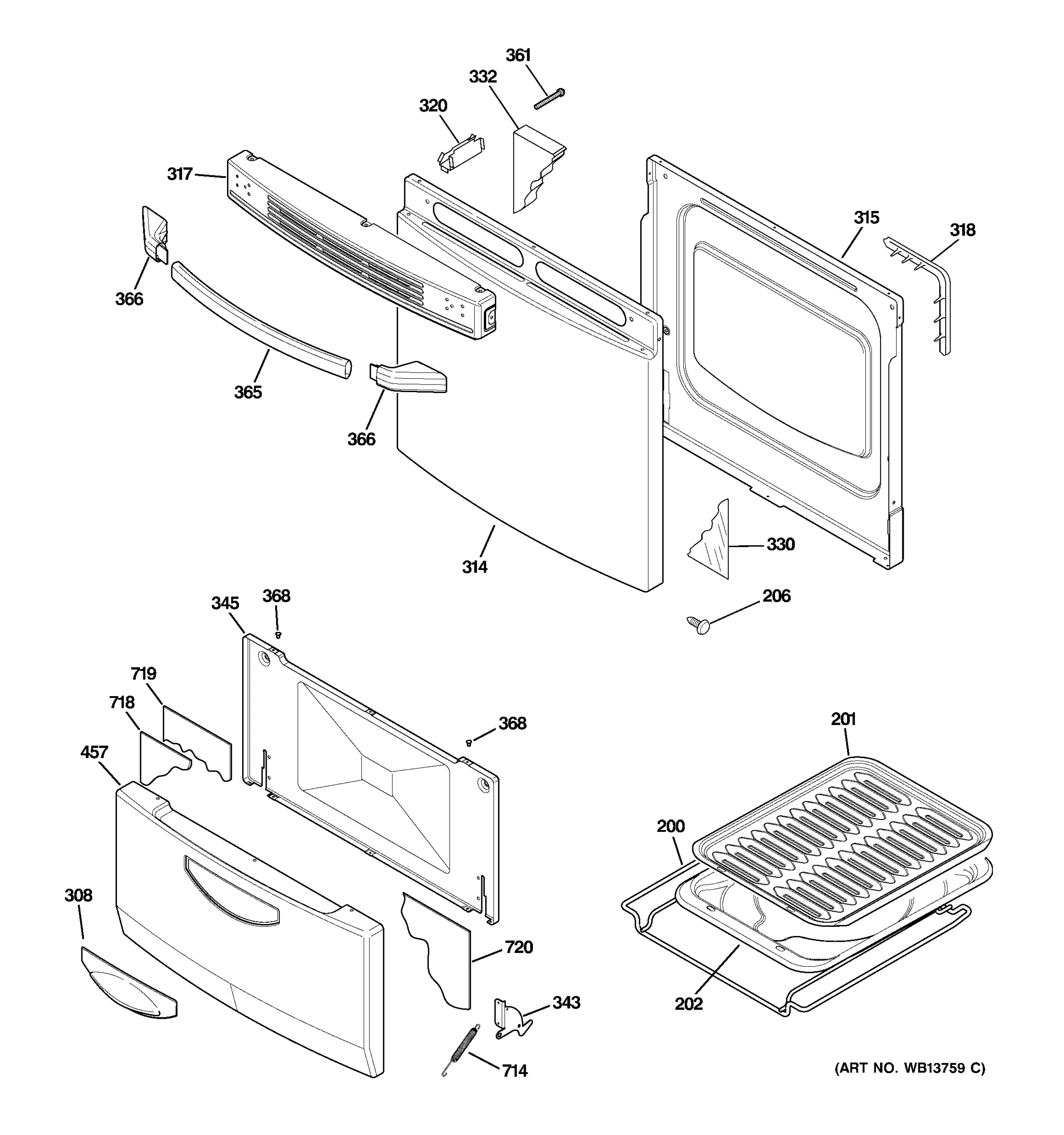 361
332
320
317
315
318
366
365
366
314
330
206
345
368
719
718
368
457
201
200
308
720
343
202
714
(ART NO. WB13759 C)