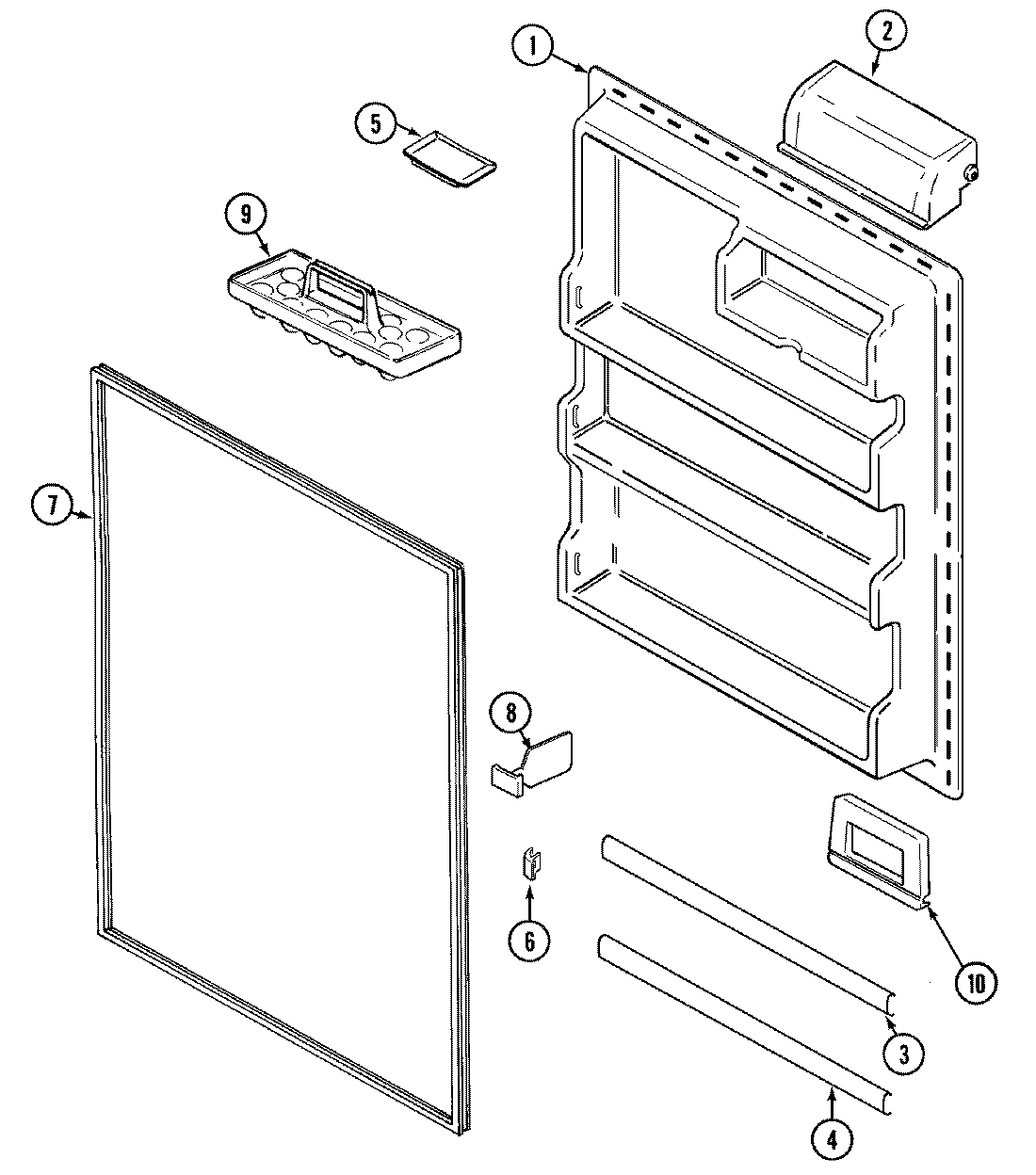 1
2
5
9
7
8
6
10
3
4