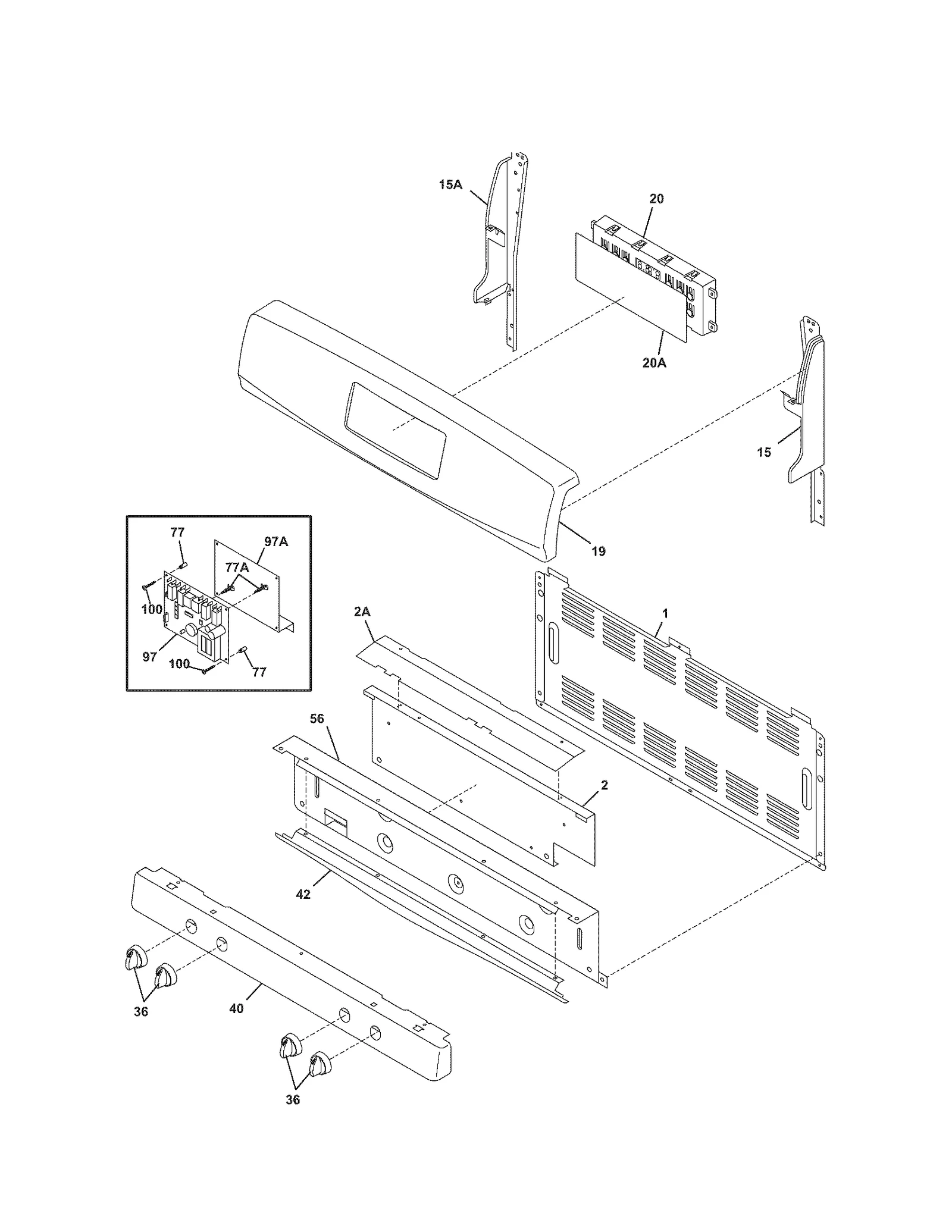 15A
20
20A
15
19
77
97A
77A
100
97
100
77
2A
1
56
2
42
36
40
36