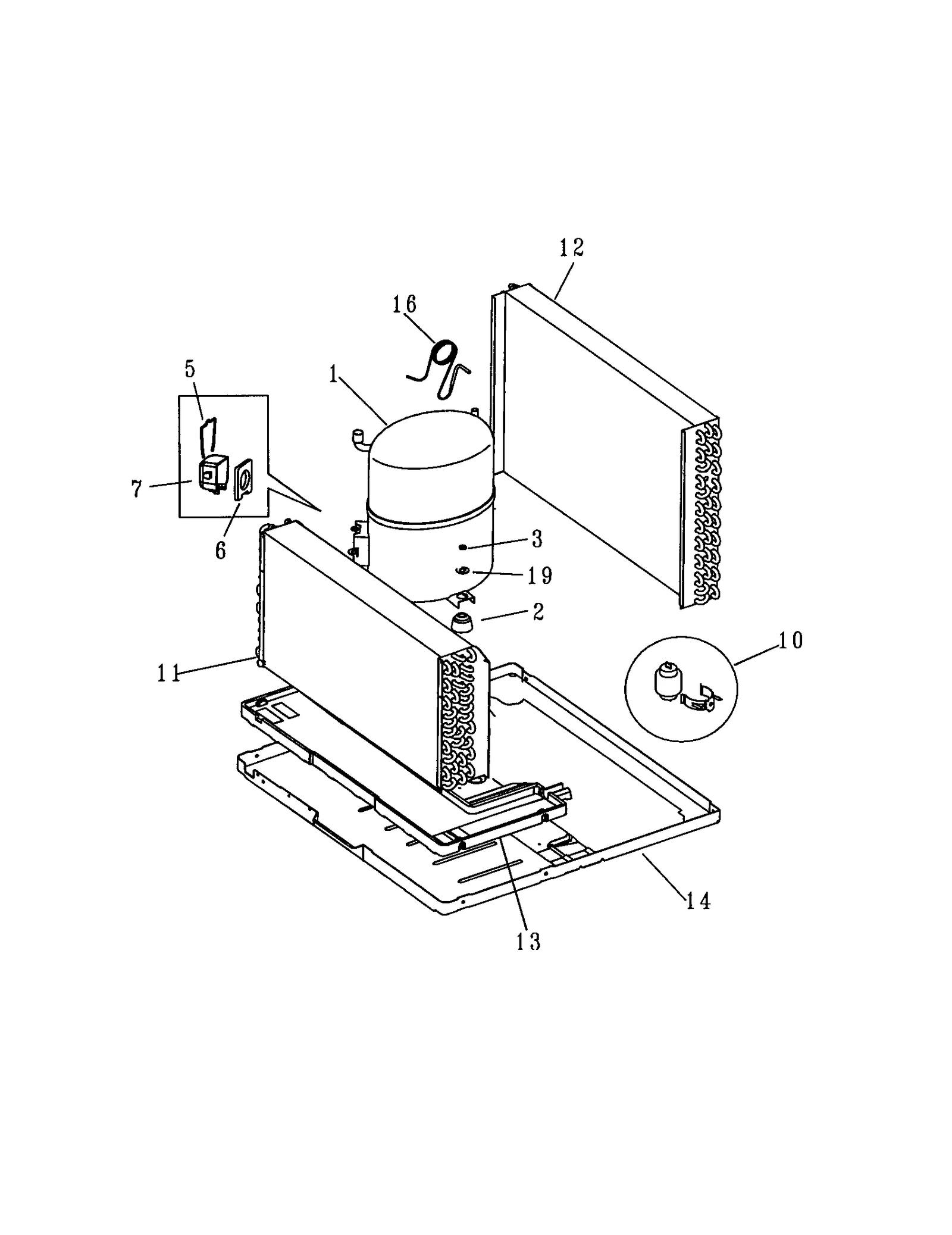 12
16
5
1
7
6
3
19
2
10
11
14
13