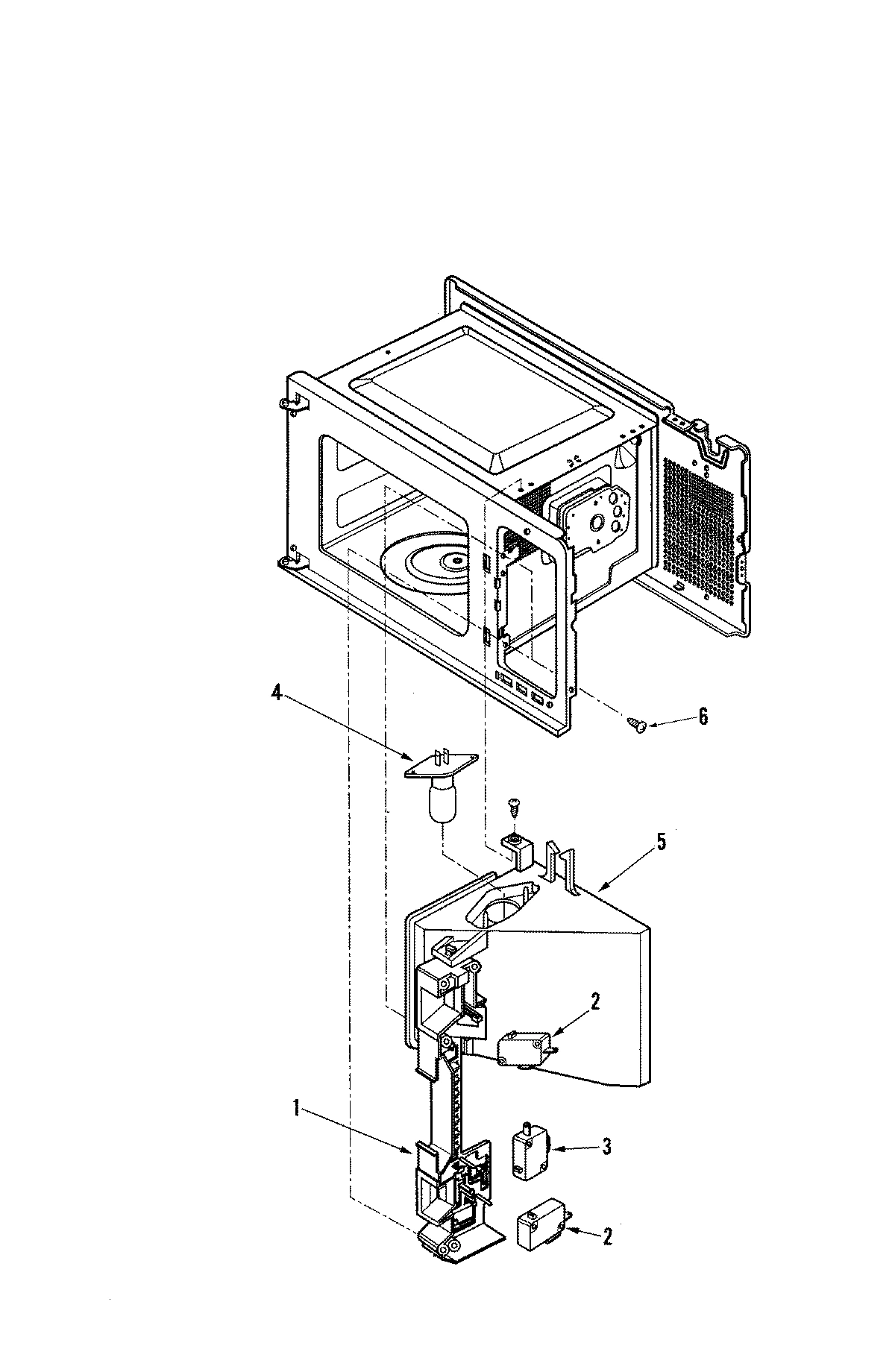 4
6
5
2
1
3
2