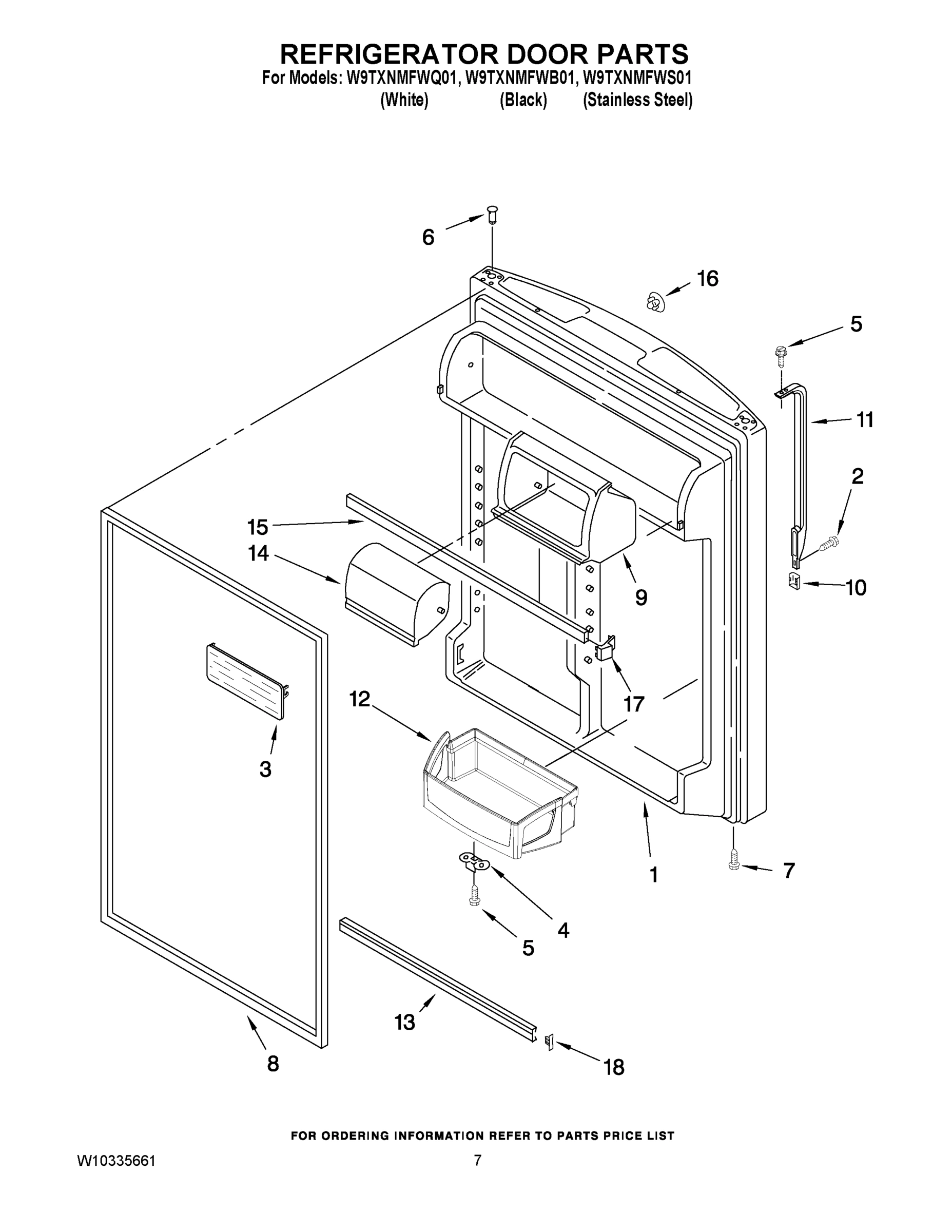 REFRIGERATOR DOOR PARTS

For Models: W9TXNMFWQ01, W9TXNMFWB01, W9TXNMFWS01
(White) (Black) (Stainless Steel)

6
16
5
11
2
10
15
14
9
17
12
3
1
7
4
5
13
8
18

FOR ORDERING INFORMATION REFER TO PARTS PRICE LIST

W10335661

7