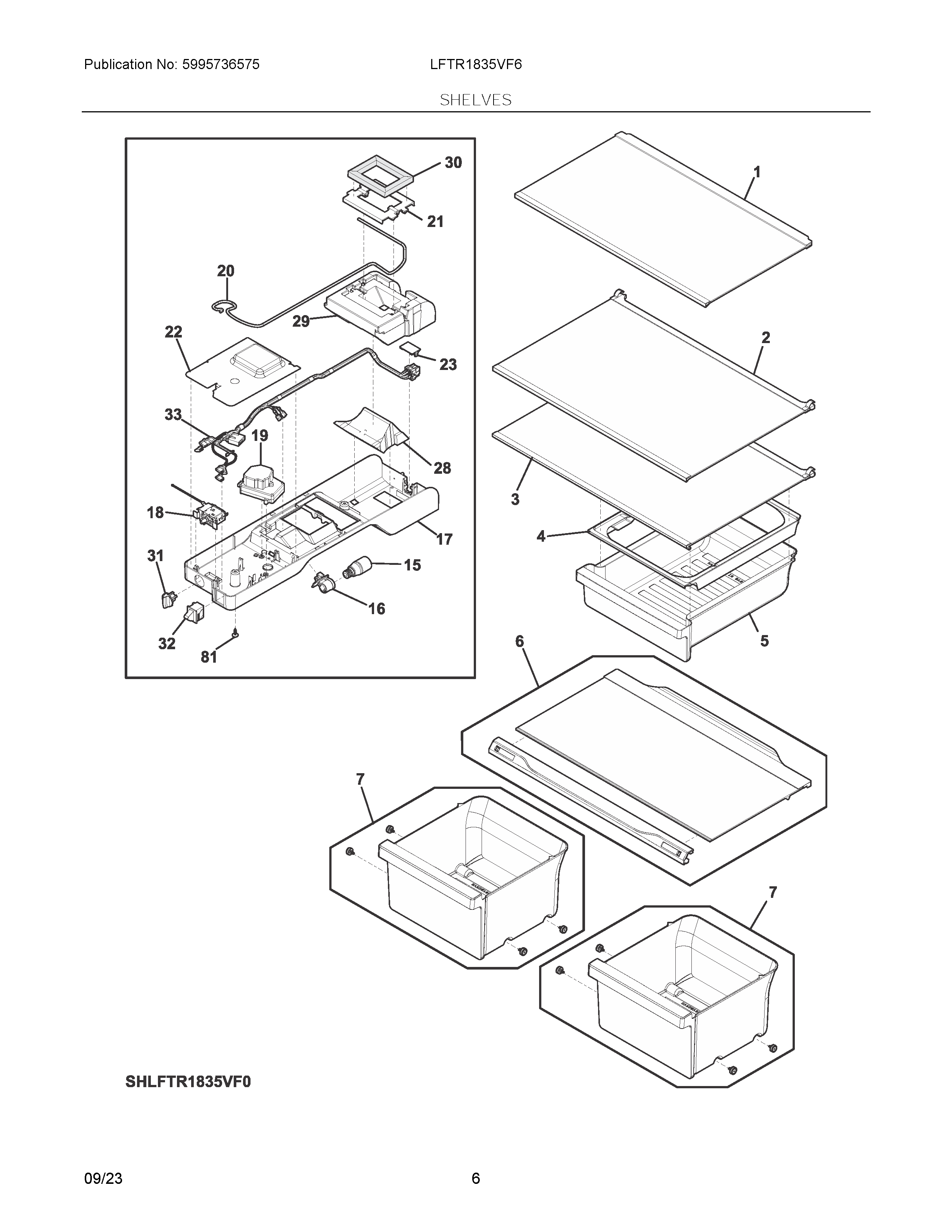 Publication No: 5995736575

LFTR1835VF6

SHELVES

30
21
20
29
22
23
33
19
28
18
17
31
15
16
32
81

1
2
3
4
5
6
7
7

SHLFTR1835VF0

09/23

6