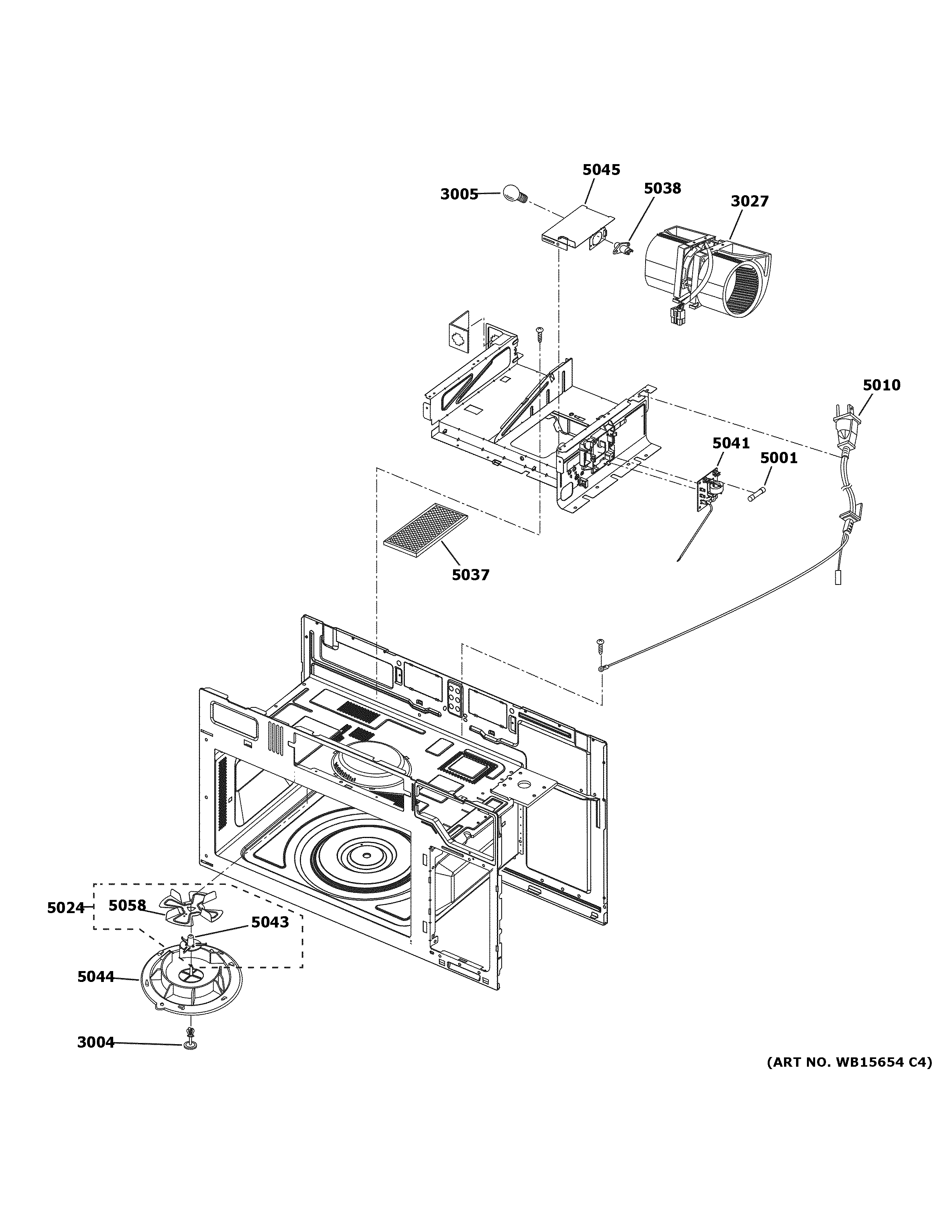 5045
3005
5038
3027
5010
5041
5001
5037
5024
5058
5043
5044
3004
(ART NO. WB15654 C4)