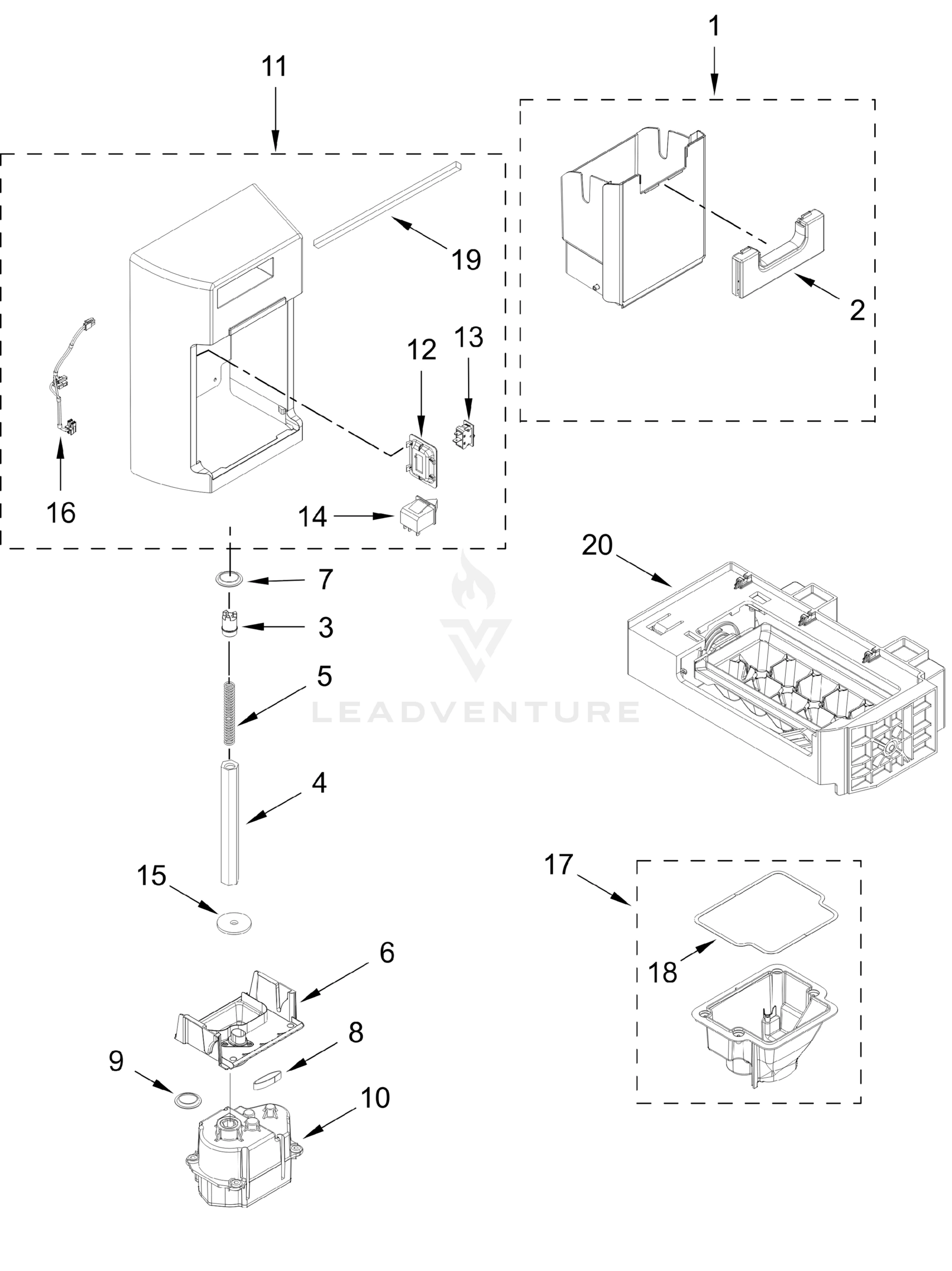 1

11

19

2

12

13

16

14

20

7

3

5

LEADVENTURE

4

15

17

18

6

8

9

10