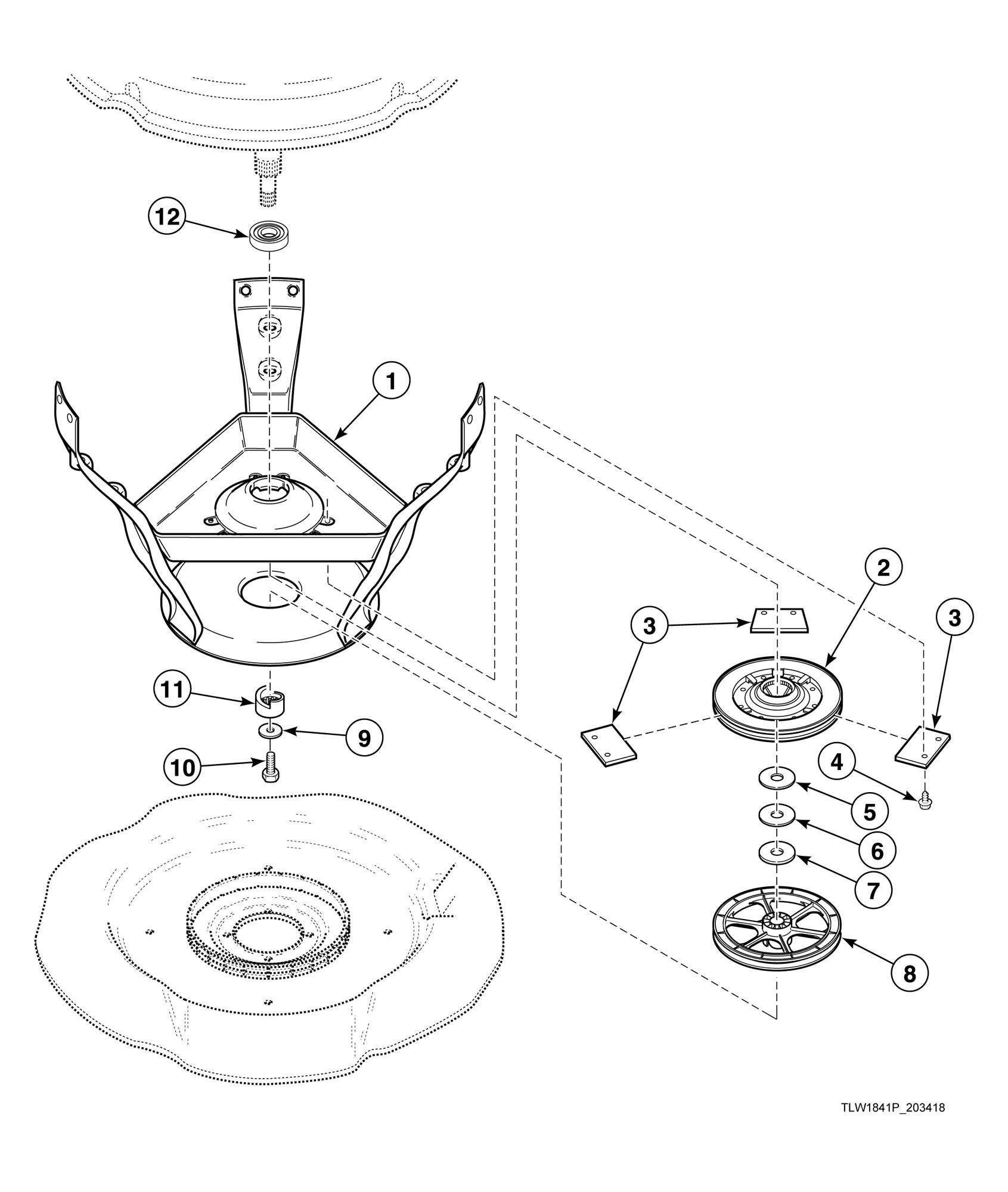 12

1

2

3

3

3

11

9

10

4

5

6

7

8

TLW1841P_203418