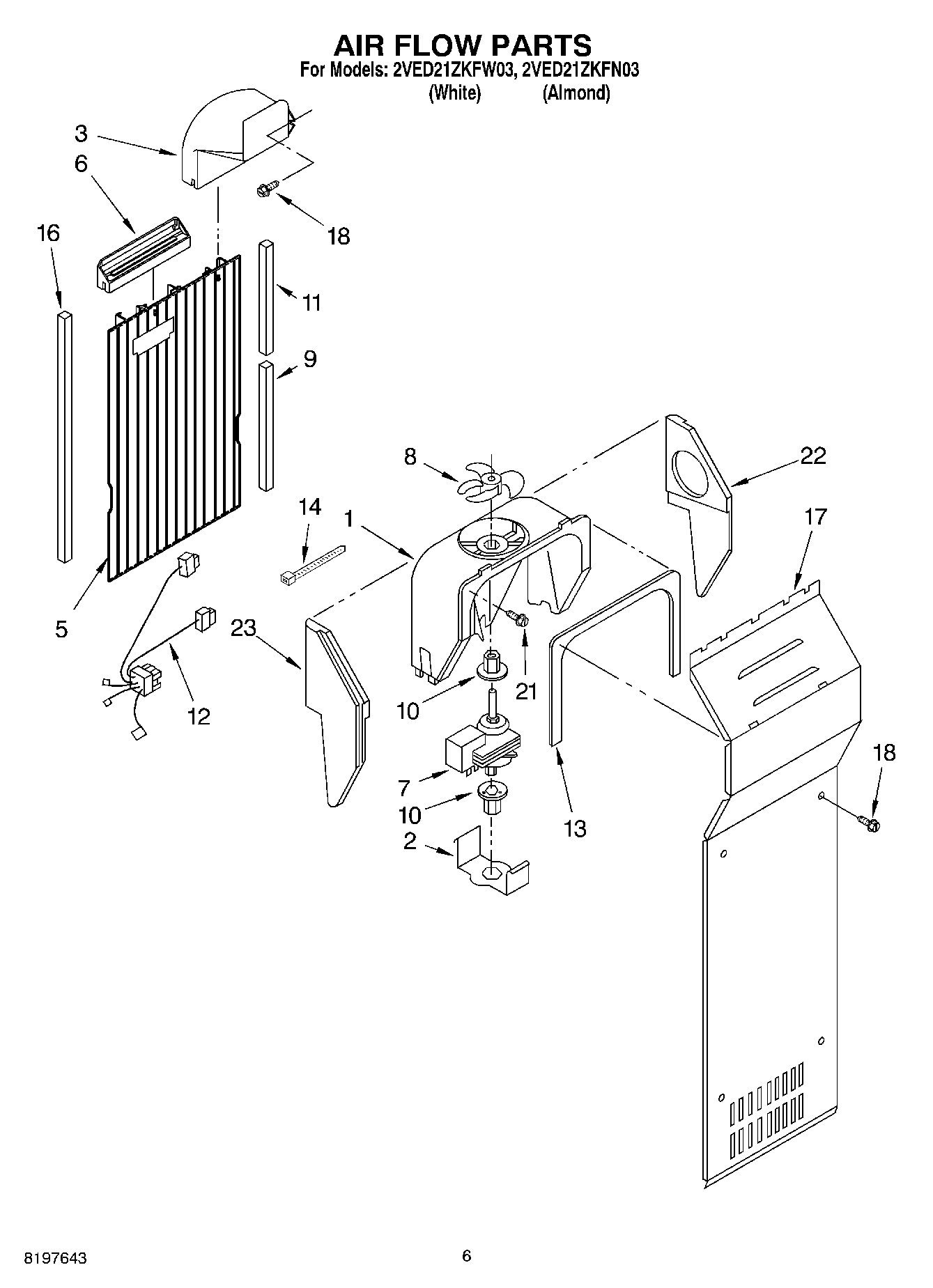 AIR FLOW PARTS
For Models: 2VED21ZKFW03, 2VED21ZKFN03
(White) (Almond)

3
6
16
18
11
9
8
22
14
1
17
5
23
21
10
12
7
10
13
18
2

8197643
6