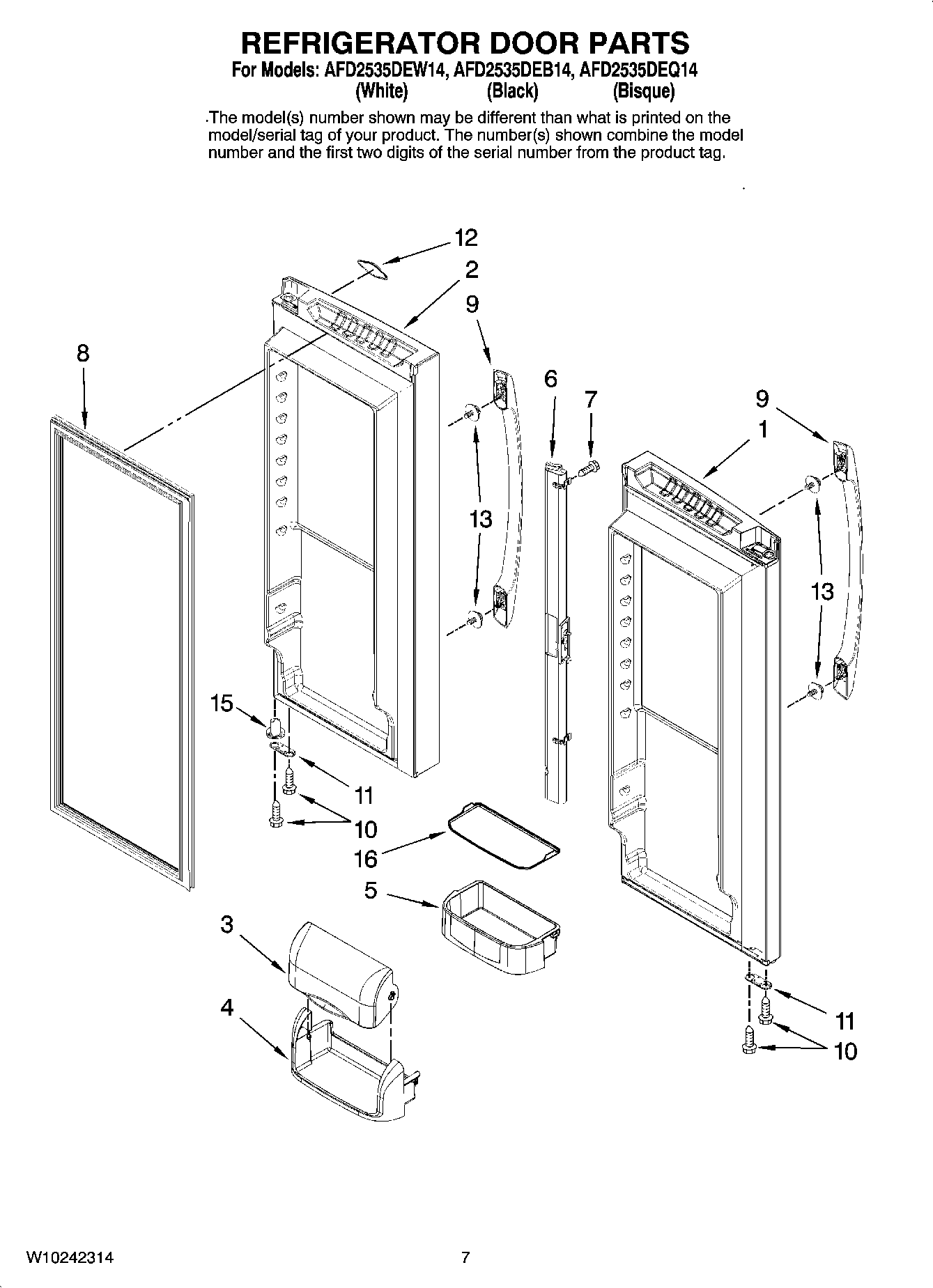 REFRIGERATOR DOOR PARTS

For Models: AFD2535DEW14, AFD2535DEB14, AFD2535DEQ14
(White) (Black) (Bisque)

The model(s) number shown may be different than what is printed on the model/serial tag of your product. The number(s) shown combine the model number and the first two digits of the serial number from the product tag.

12
2
9
8
6
7
9
1
13
13
15
11
10
16
5
3
4
11
10

W10242314

7