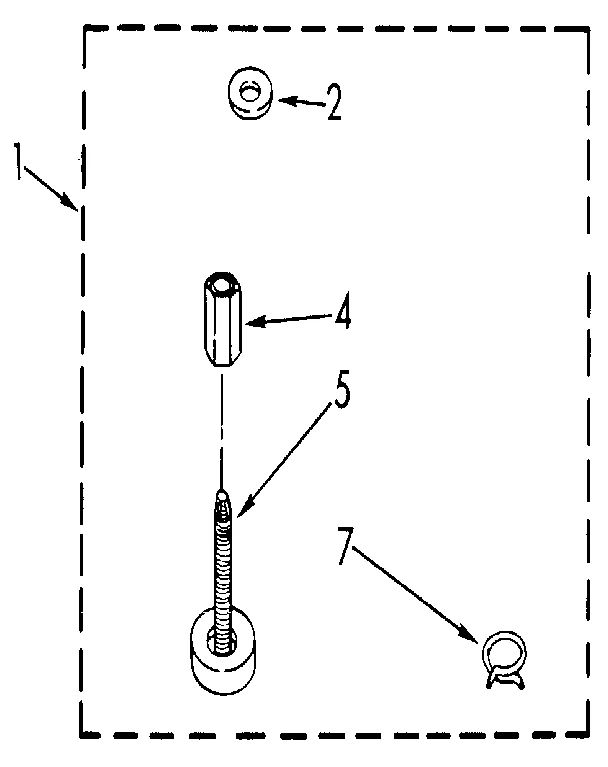 2
1
4
5
7