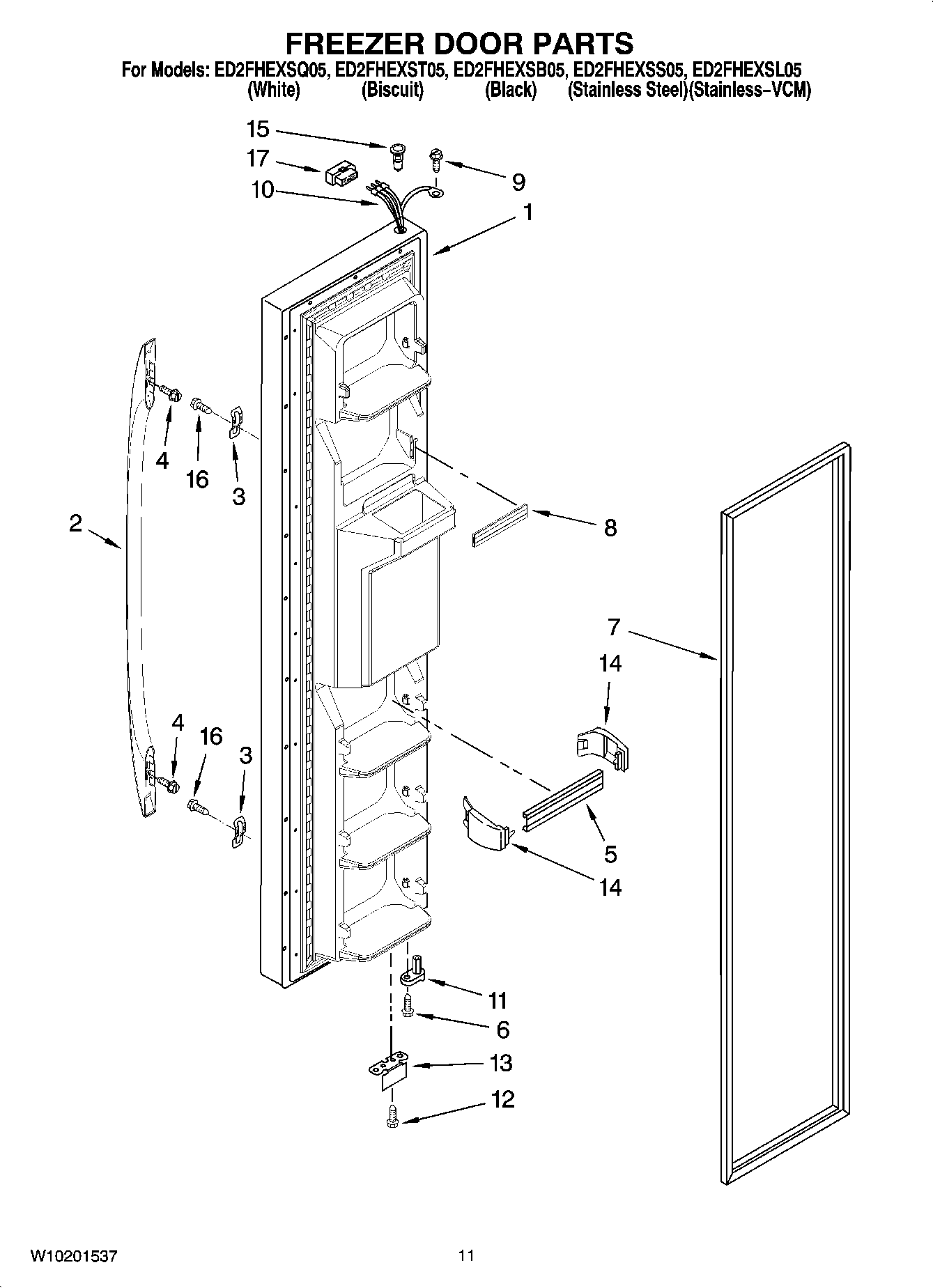 FREEZER DOOR PARTS

For Models: ED2FHEXSQ05, ED2FHEXST05, ED2FHEXSB05, ED2FHEXSS05, ED2FHEXSL05
(White) (Biscuit) (Black) (Stainless Steel)(Stainless–VCM)

15
17
10
9
1
4
16
3
2
8
7
14
4
16
3
5
14
11
6
13
12

W10201537

11