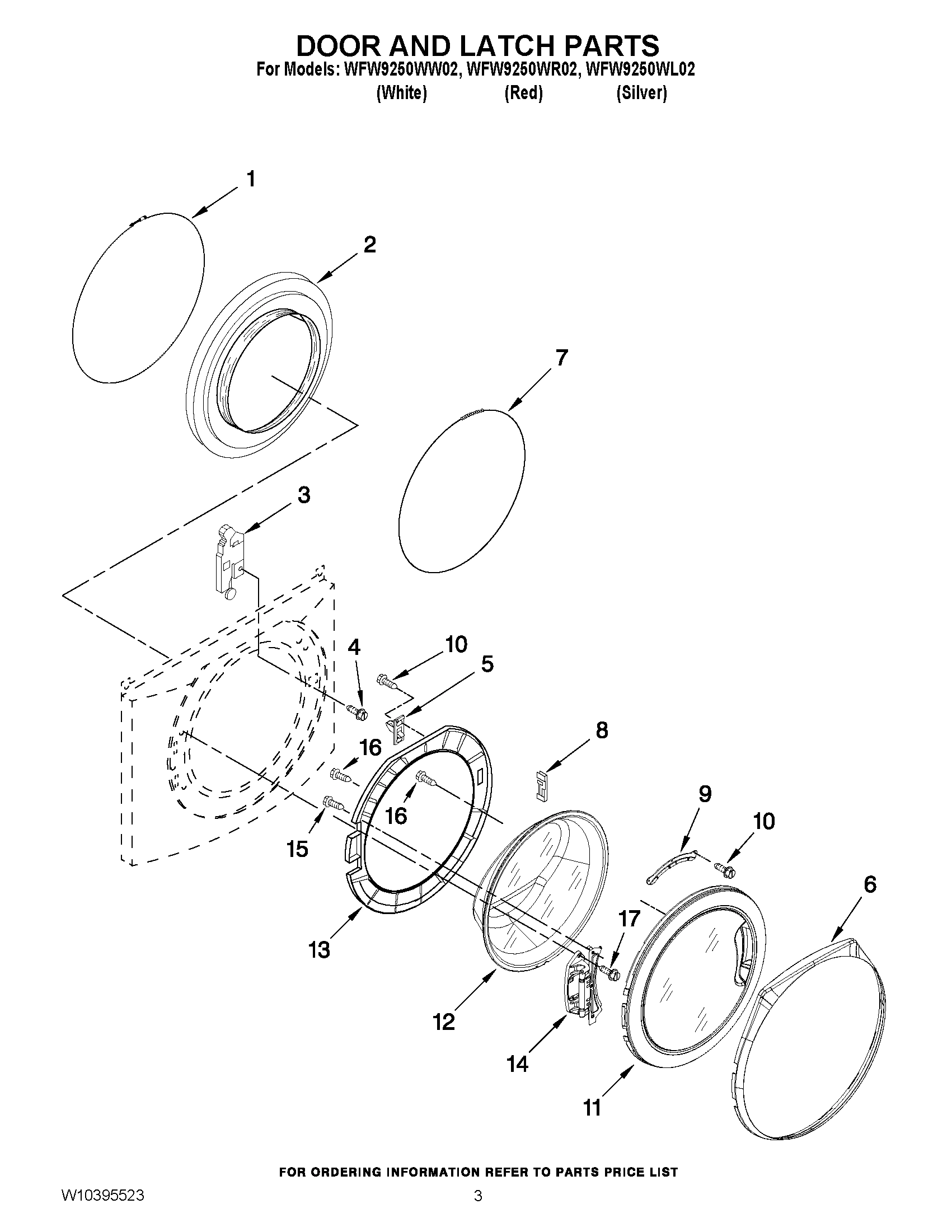 DOOR AND LATCH PARTS
For Models: WFW9250WW02, WFW9250WR02, WFW9250WL02
(White) (Red) (Silver)

1
2
7
3
4
10
5
8
16
16
15
9
10
6
13
17
12
14
11

FOR ORDERING INFORMATION REFER TO PARTS PRICE LIST

W10395523

3