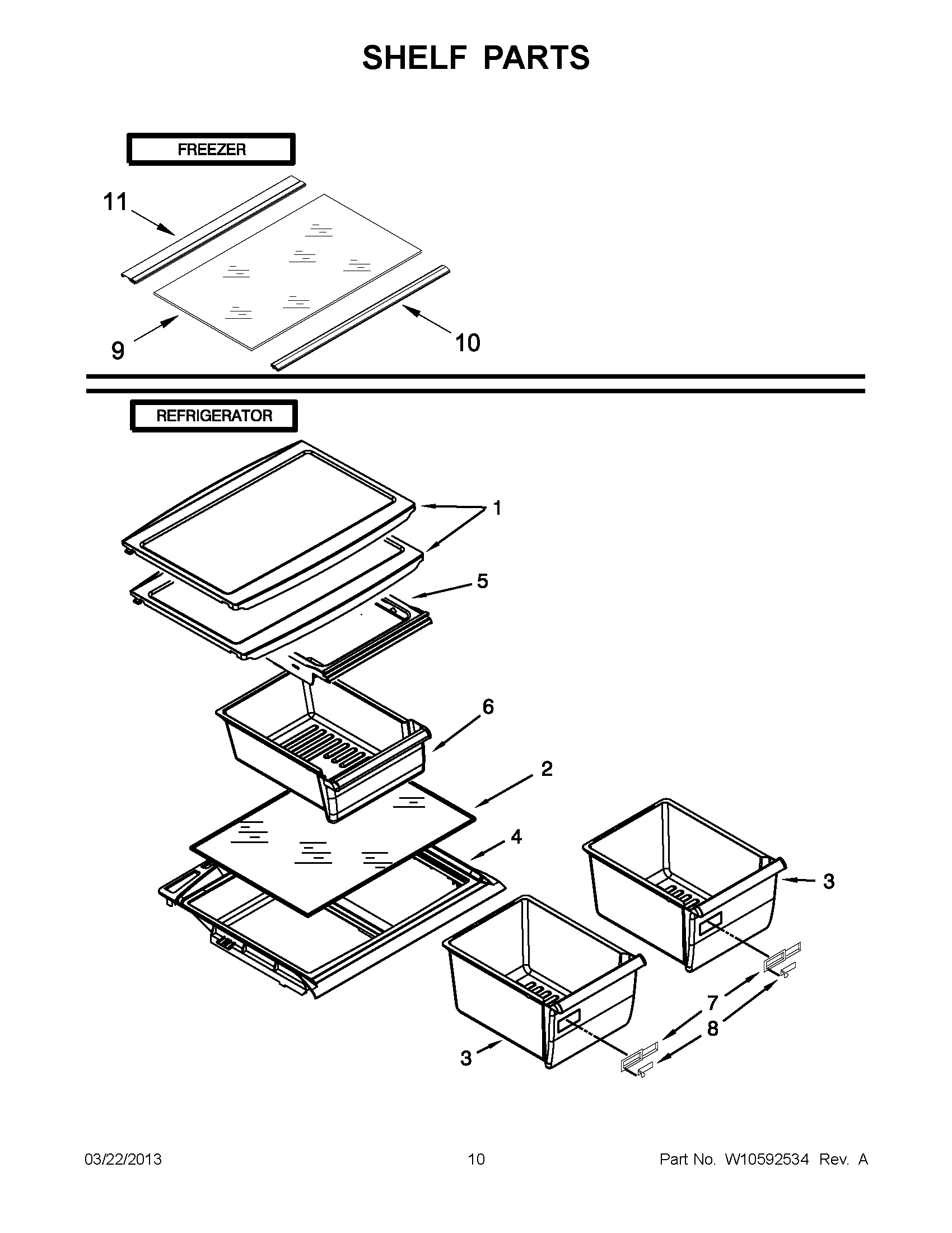 SHELF PARTS

FREEZER

11

9

10

REFRIGERATOR

1

5

6

2

4

3

7

8

3

03/22/2013

10

Part No. W10592534 Rev. A