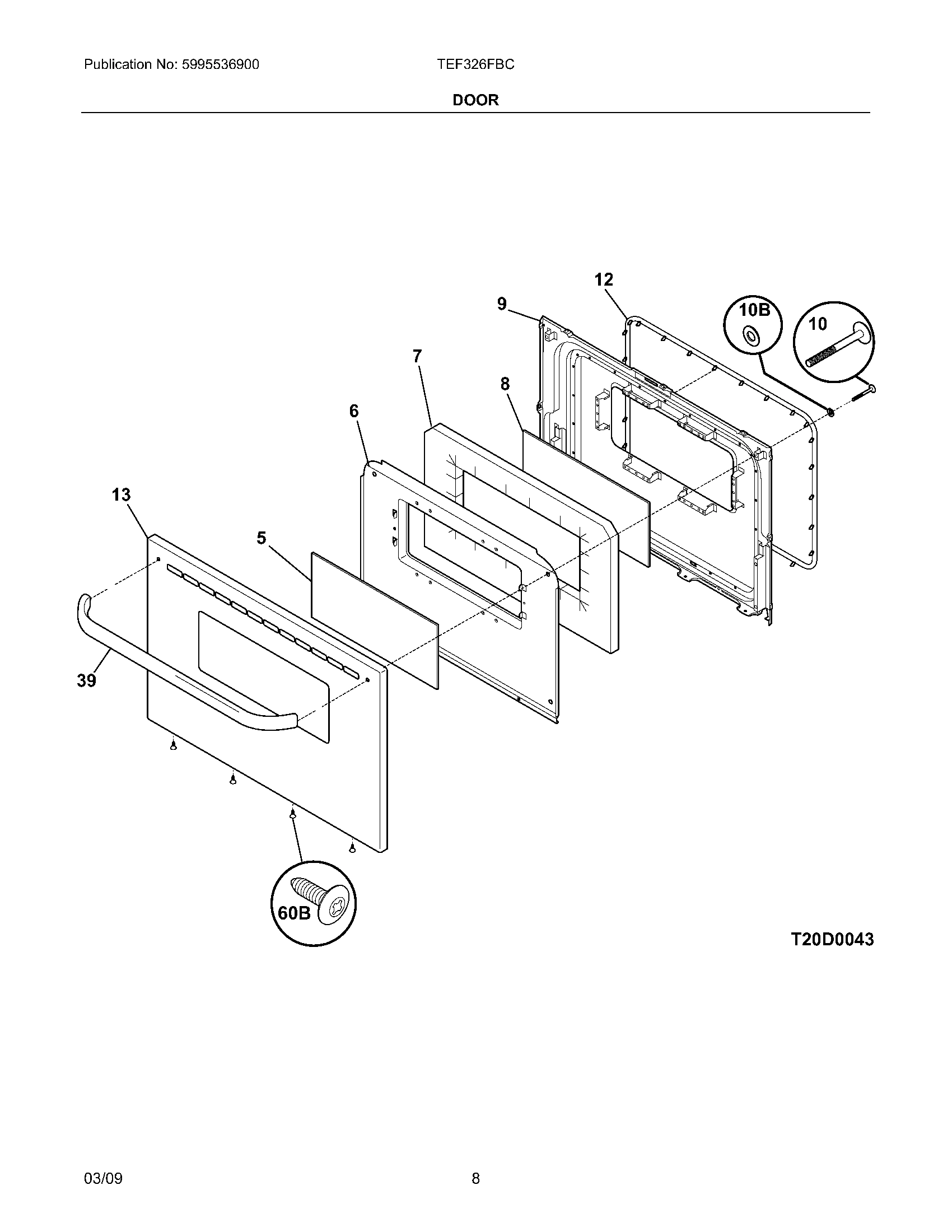 Publication No: 5995536900

TEF326FBC

DOOR

12

9

10B

10

7

8

6

13

5

39

60B

T20D0043

03/09

8