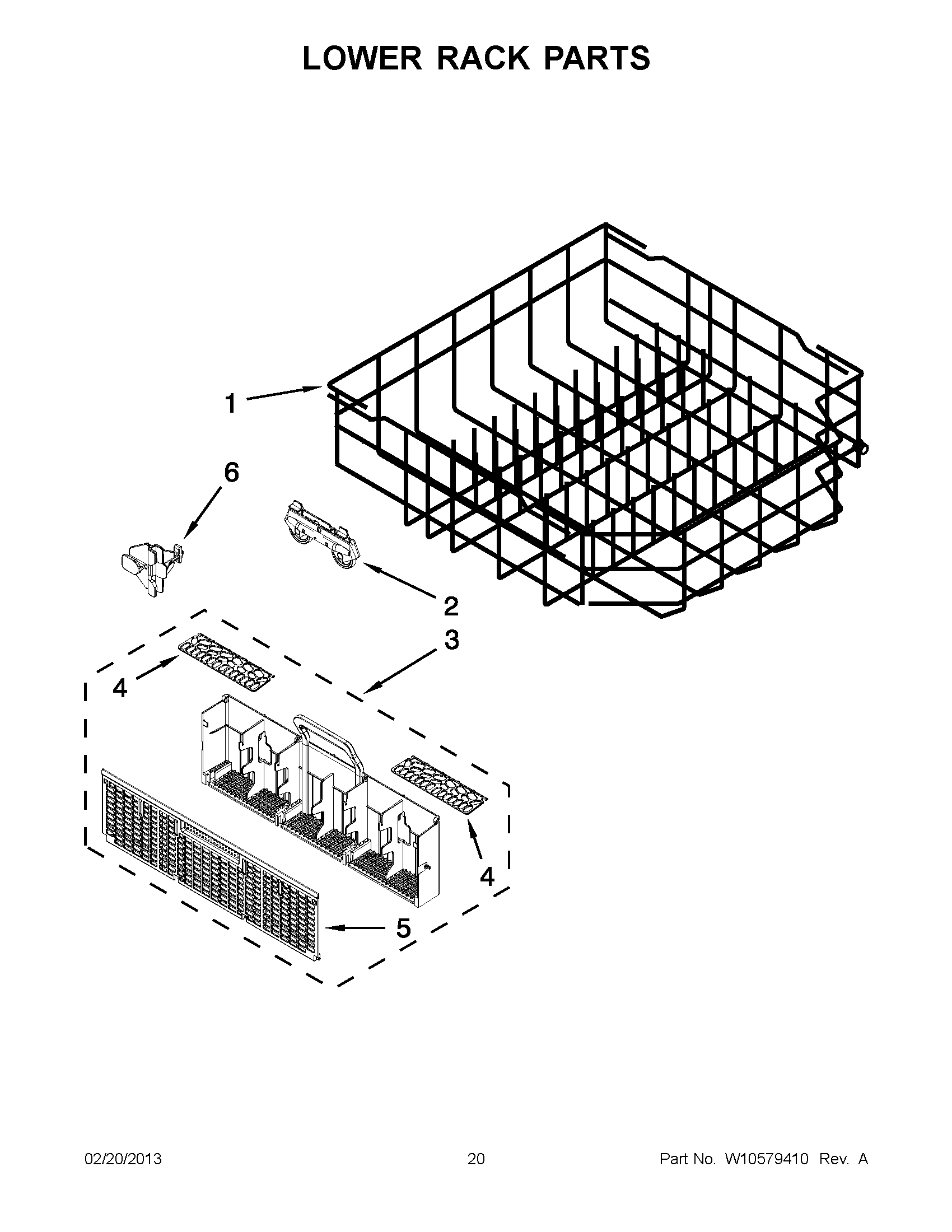 LOWER RACK PARTS

1

6

2

3

4

4

5

02/20/2013

20

Part No. W10579410 Rev. A