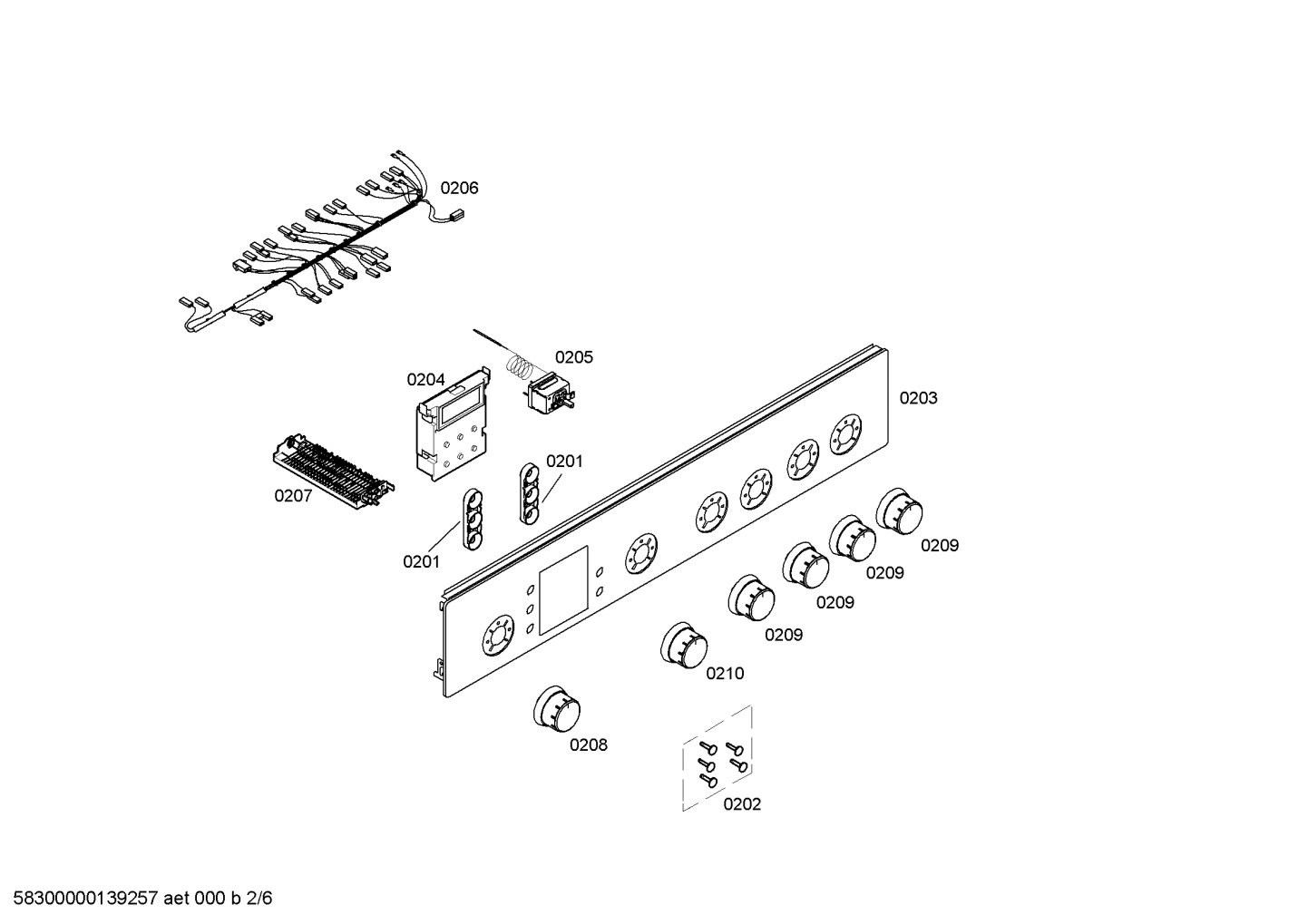 0206

0205

0204

0203

0201

0207

0201

0209

0209

0209

0209

0210

0208

0202

58300000139257 aet 000 b 2/6