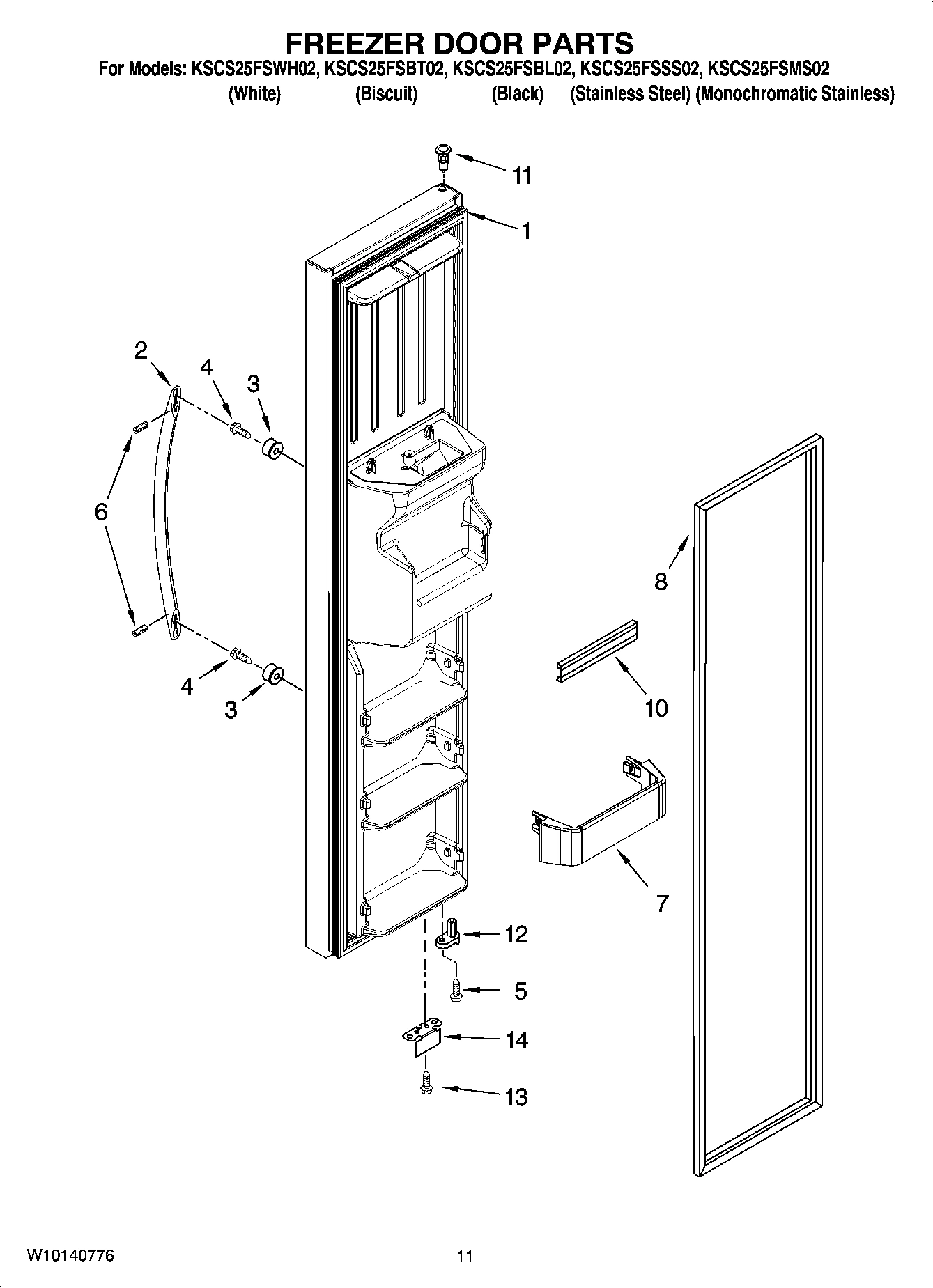 FREEZER DOOR PARTS

For Models: KSCS25FSWH02, KSCS25FSBT02, KSCS25FSBL02, KSCS25FSSS02, KSCS25FSMS02
(White) (Biscuit) (Black) (Stainless Steel) (Monochromatic Stainless)

11
1
2
4
3
6
8
4
3
10
7
12
5
14
13

W10140776

11