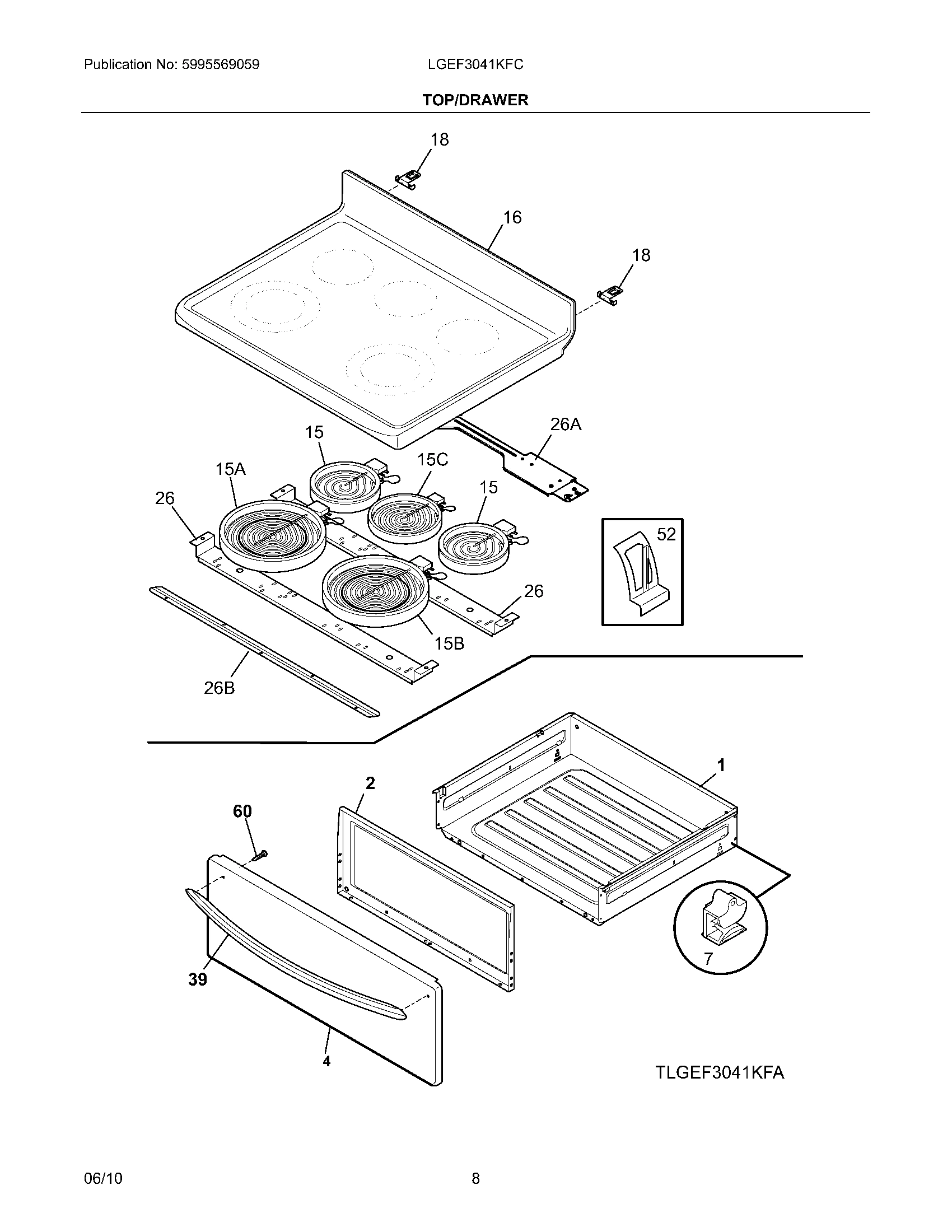 Publication No: 5995569059

LGEF3041KFC

TOP/DRAWER

18

16

18

26A

15

15C

15A

15

26

52

26

15B

26B

1

2

60

7

39

4

TLGEF3041KFA

06/10

8