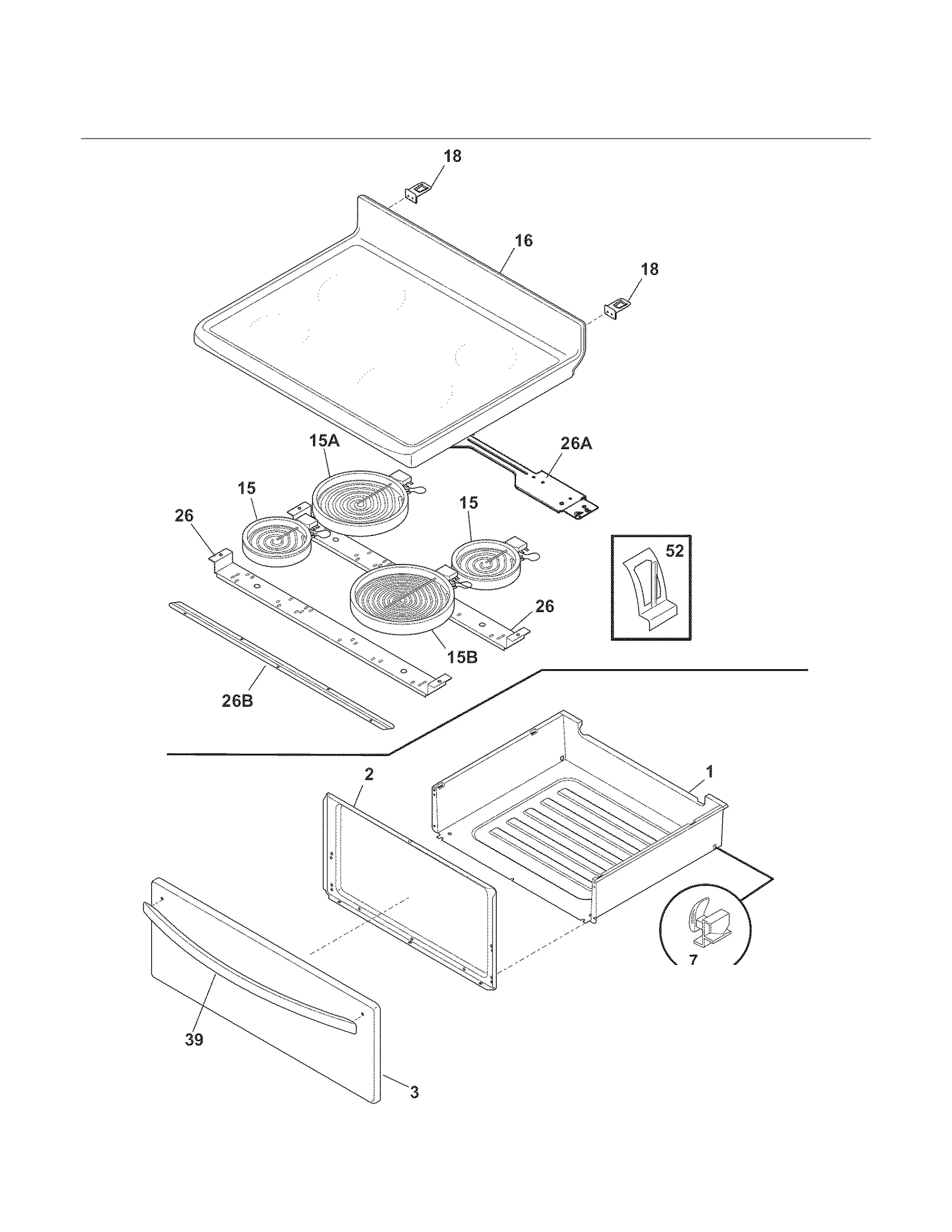 18
16
18
15A
26A
15
15
26
52
26
15B
26B
2
1
7
39
3