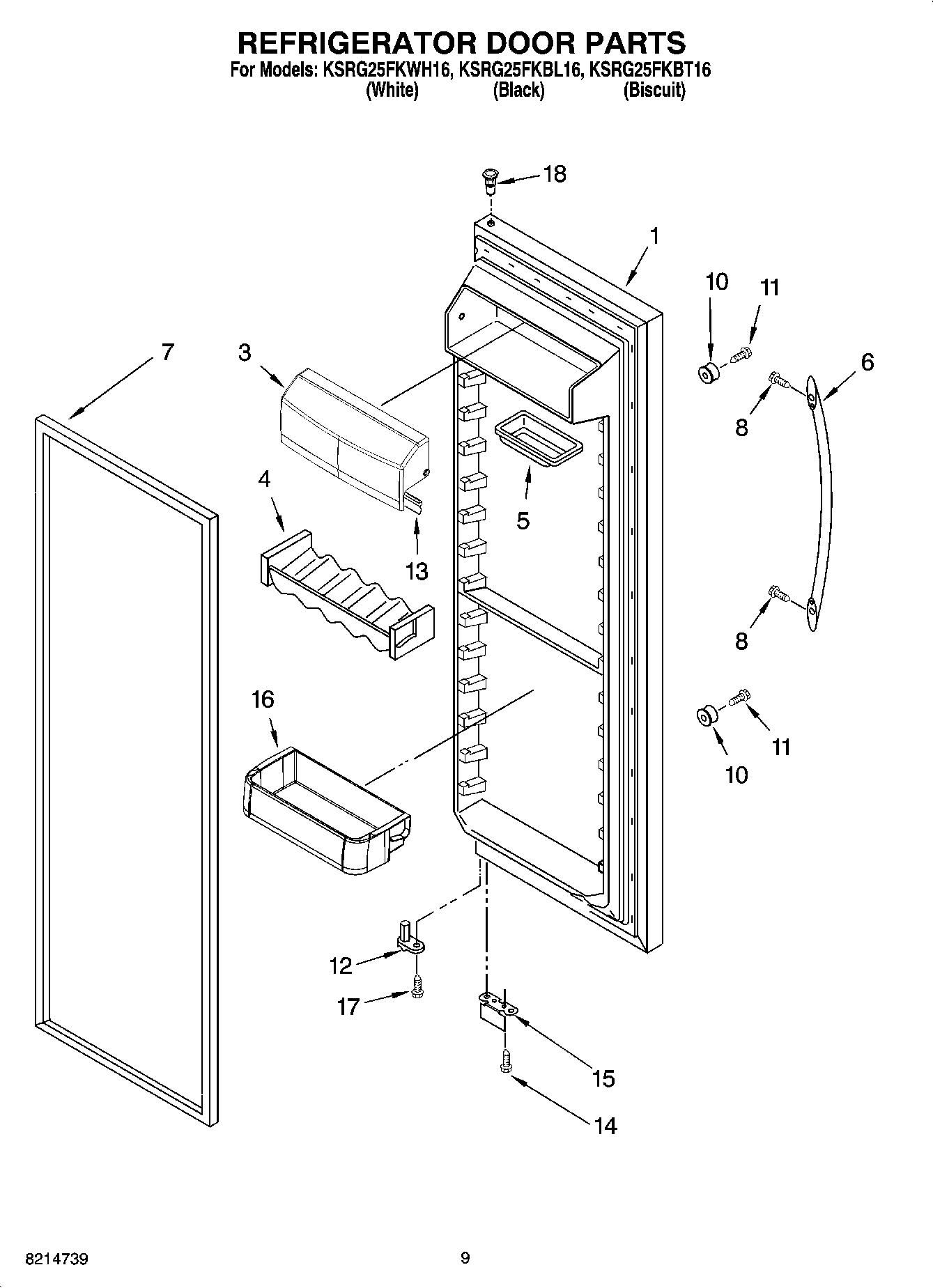 REFRIGERATOR DOOR PARTS
For Models: KSRG25FKWH16, KSRG25FKBL16, KSRG25FKBT16
(White) (Black) (Biscuit)

18
1
10
11
7
3
6
8
4
5
13
8
16
11
10
12
17
15
14

8214739
9