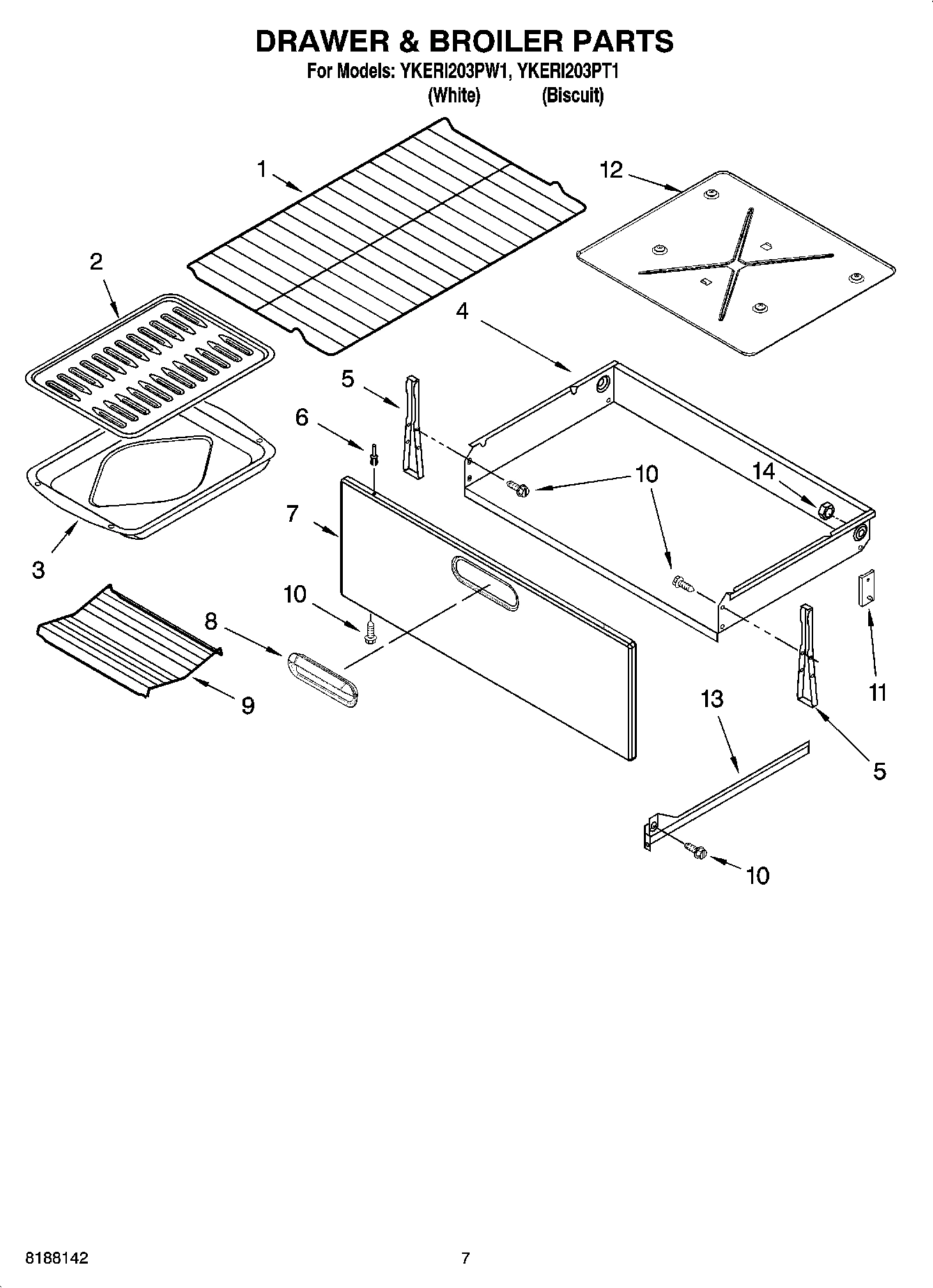 DRAWER & BROILER PARTS
For Models: YKERI203PW1, YKERI203PT1
(White) (Biscuit)

1
12
2
4
5
6
10
14
7
3
10
8
9
11
13
5
10

8188142
7