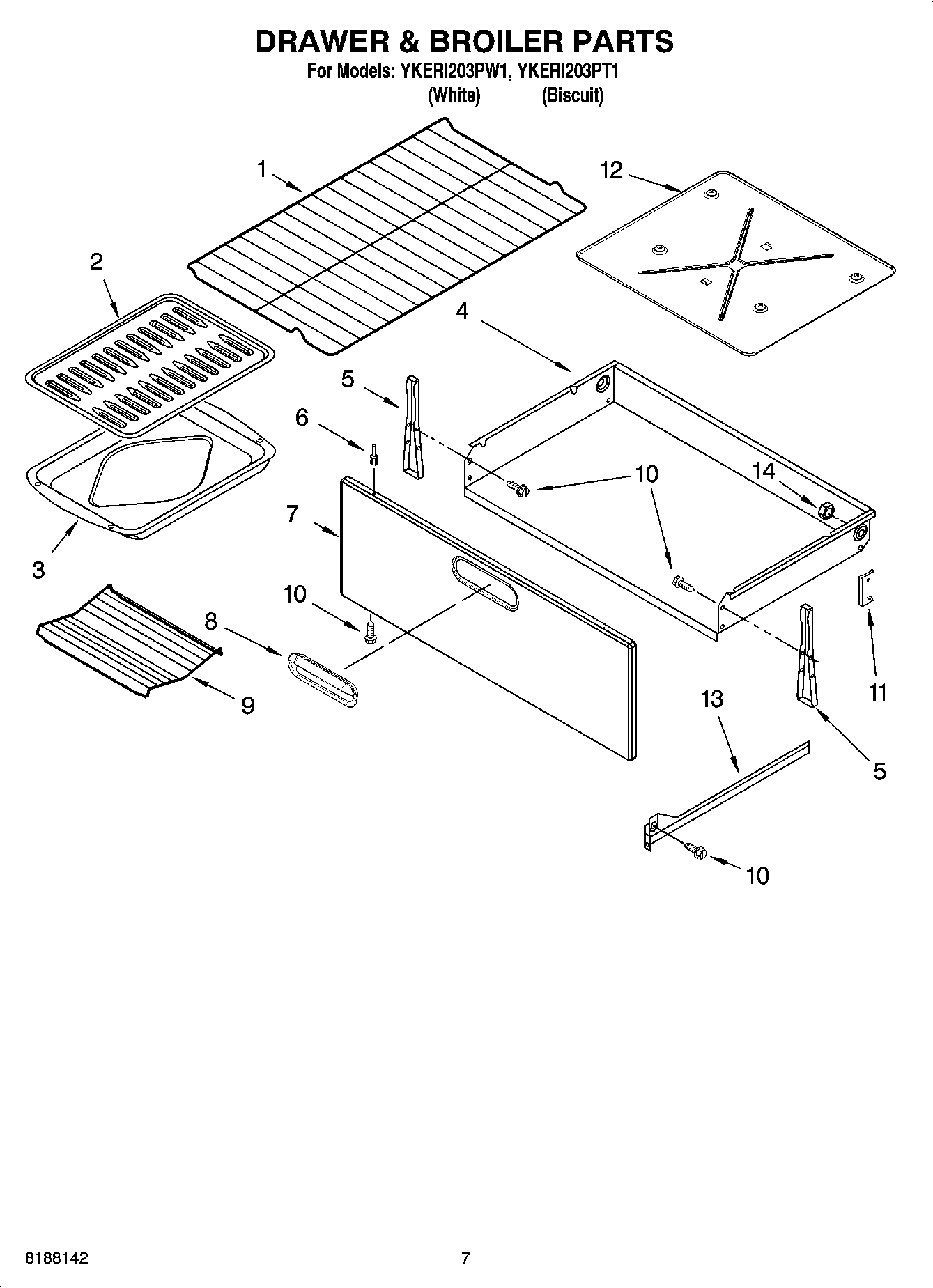 DRAWER & BROILER PARTS
For Models: YKERI203PW1, YKERI203PT1
(White) (Biscuit)

1
12
2
4
5
6
10
14
7
3
10
8
9
11
13
5
10

8188142
7