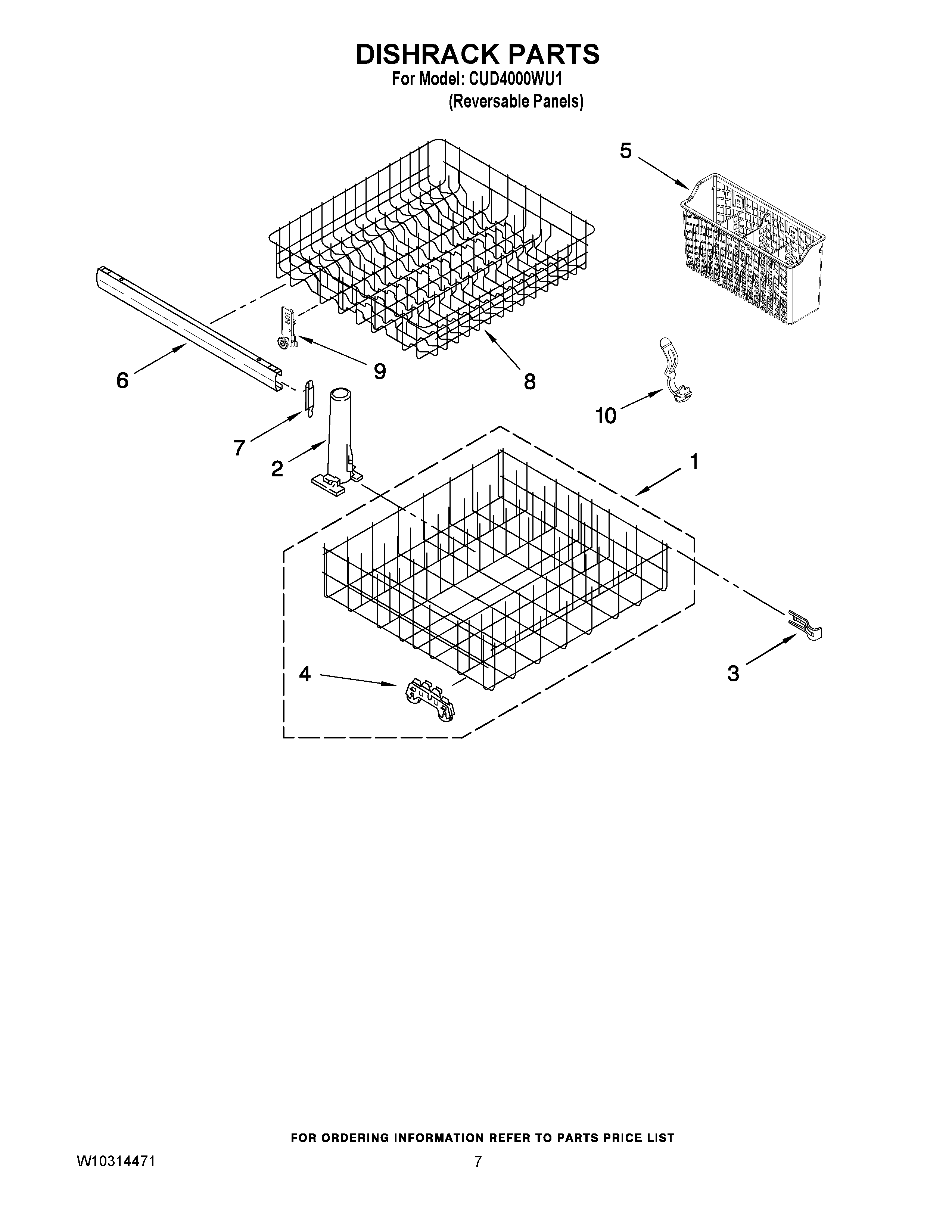 DISHRACK PARTS
For Model: CUD4000WU1
(Reversable Panels)

5
6
9
8
10
7
2
1
4
3

FOR ORDERING INFORMATION REFER TO PARTS PRICE LIST
W10314471
7