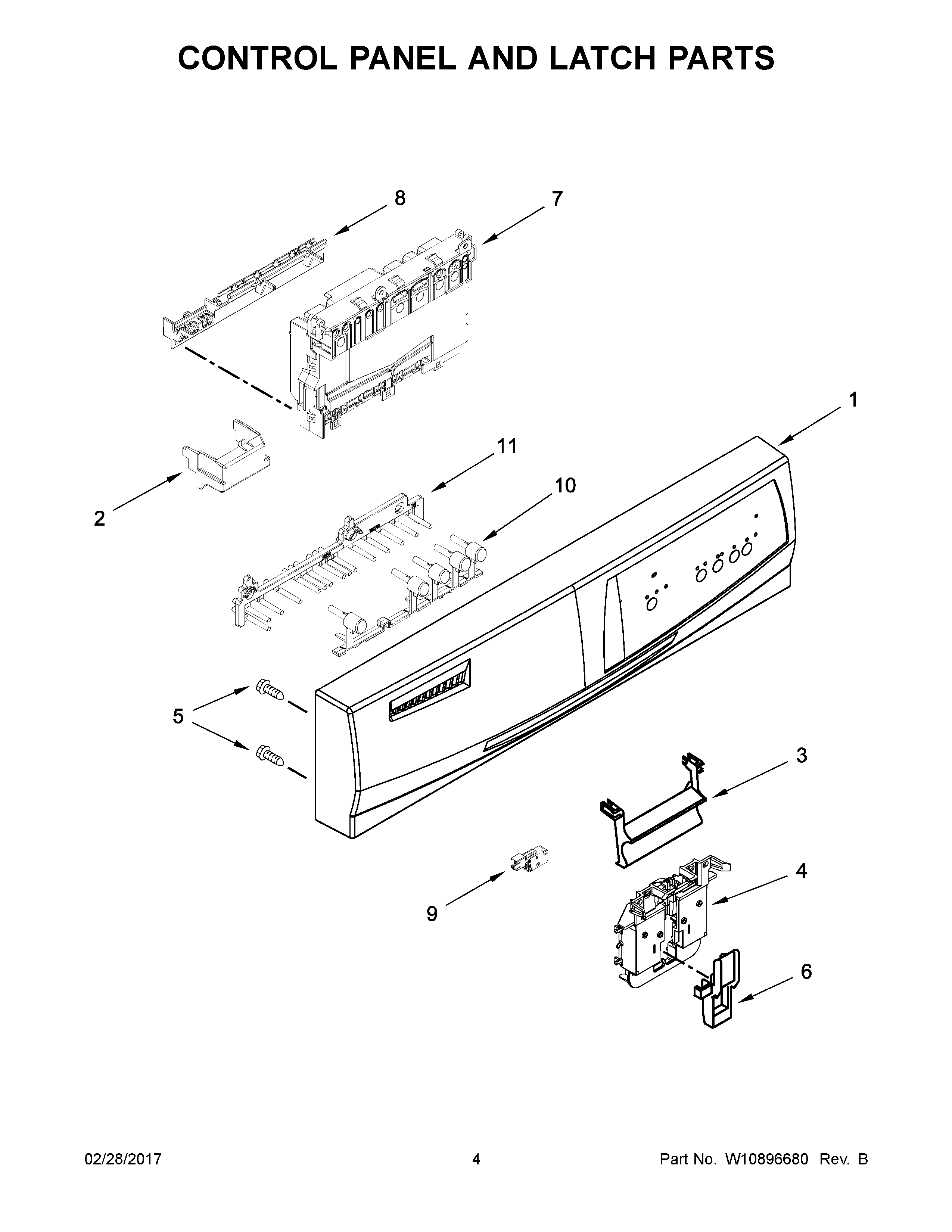 CONTROL PANEL AND LATCH PARTS

8
7
1
11
10
2
5
3
4
9
6

02/28/2017
4
Part No. W10896680 Rev. B