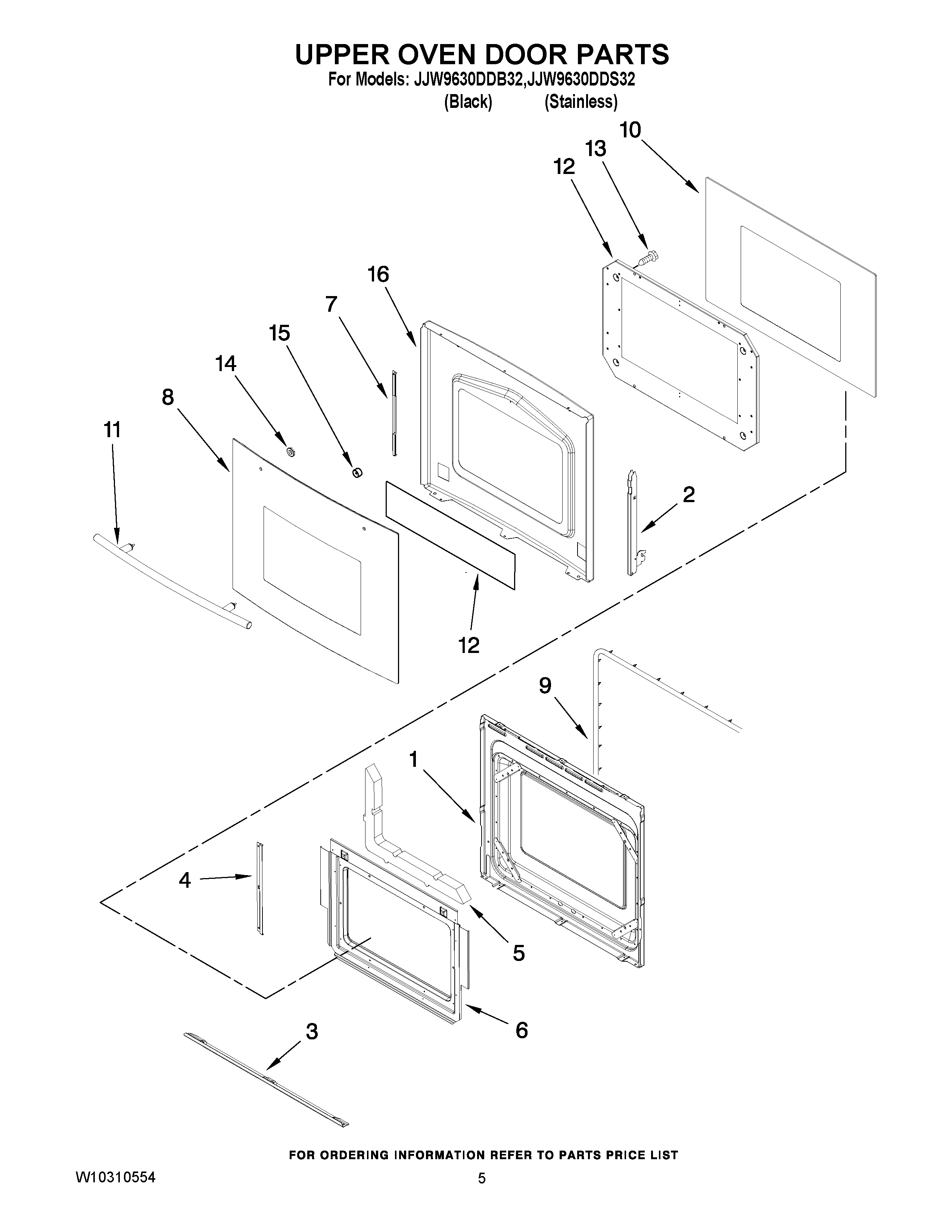 UPPER OVEN DOOR PARTS

For Models: JJW9630DDB32,JJW9630DDS32
(Black) (Stainless)

10
13
12
16
7
15
14
8
11
2
12
9
1
4
5
6
3

FOR ORDERING INFORMATION REFER TO PARTS PRICE LIST

W10310554

5